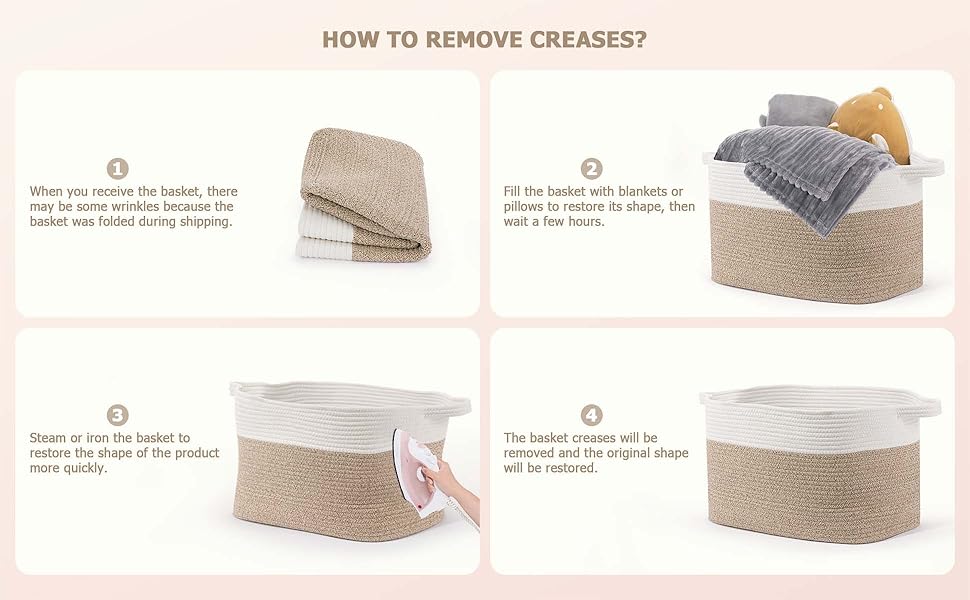 HOW TO REMOVE CREASES?

1
When you receive the basket, there may be some wrinkles because the basket was folded during shipping.

2
Fill the basket with blankets or pillows to restore its shape, then wait a few hours.

3
Steam or iron the basket to restore the shape of the product more quickly.

4
The basket creases will be removed and the original shape will be restored.