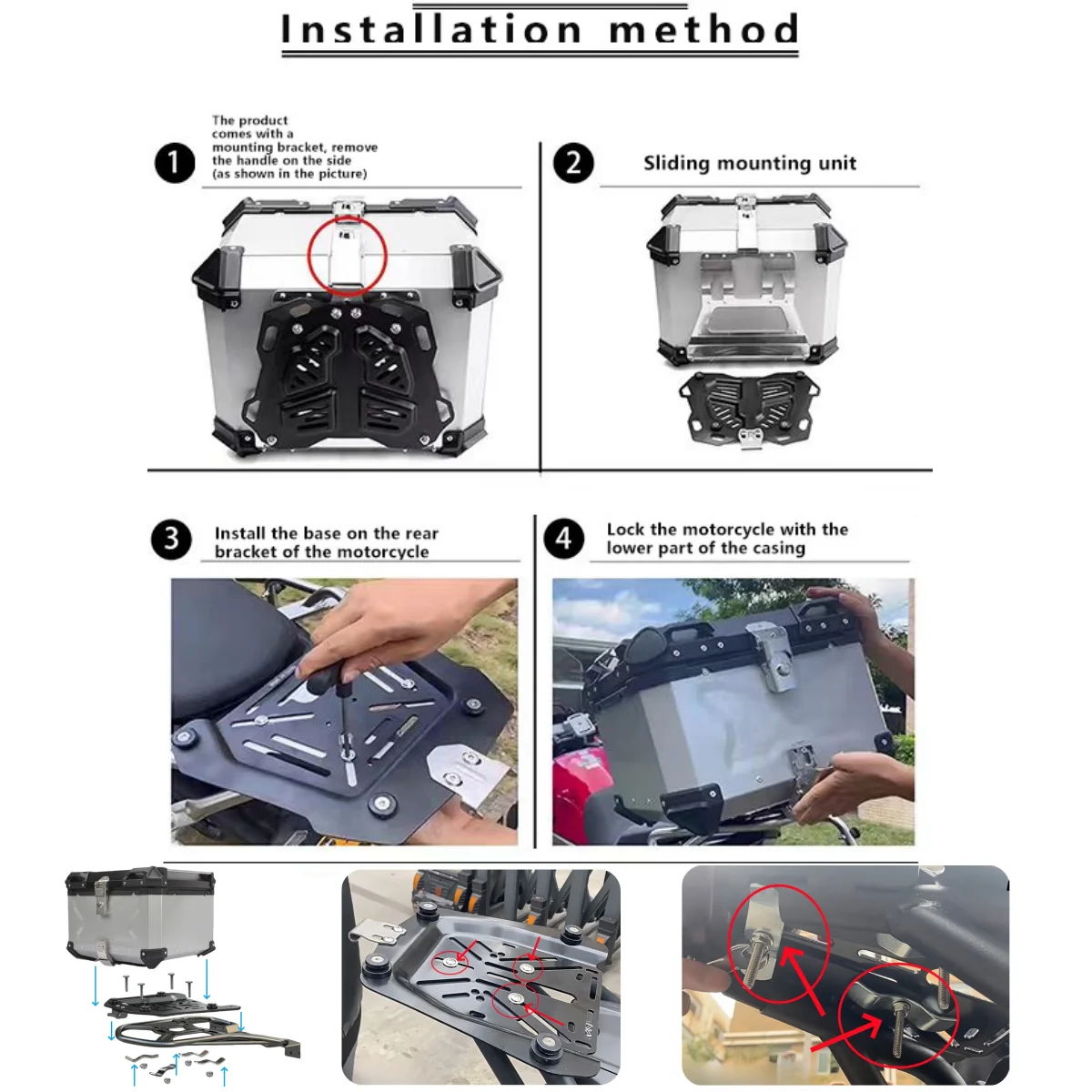 Installation method

1 The product comes with a mounting bracket, remove the handle on the side (as shown in the picture)

2 Sliding mounting unit

3 Install the base on the rear bracket of the motorcycle

4 Lock the motorcycle with the lower part of the casing