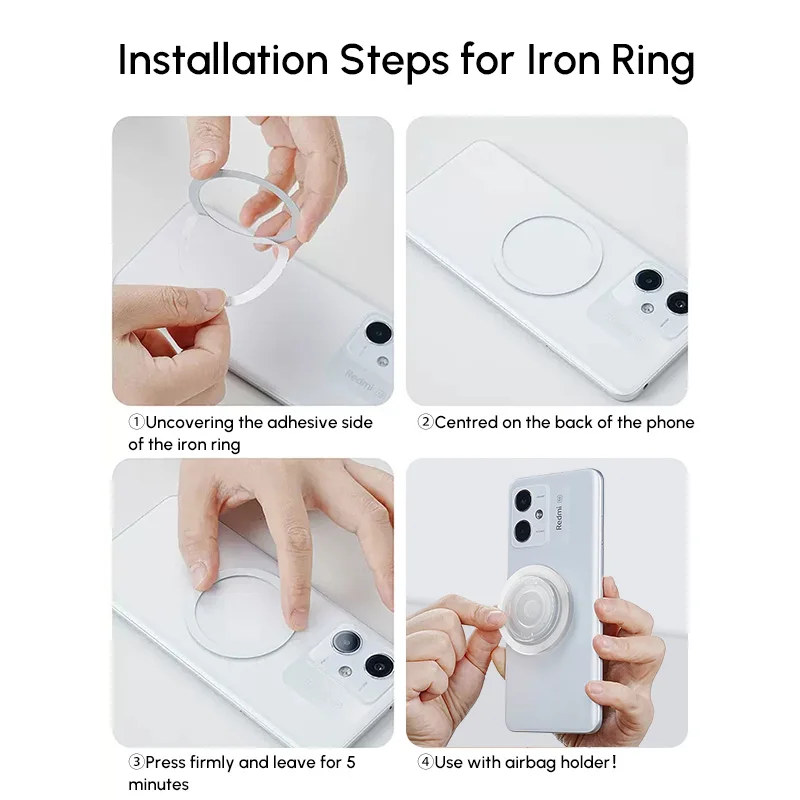 Installation Steps for Iron Ring

Redmi

①Uncovering the adhesive side of the iron ring

②Centred on the back of the phone

Redmi

③Press firmly and leave for 5 minutes

④Use with airbag holder!