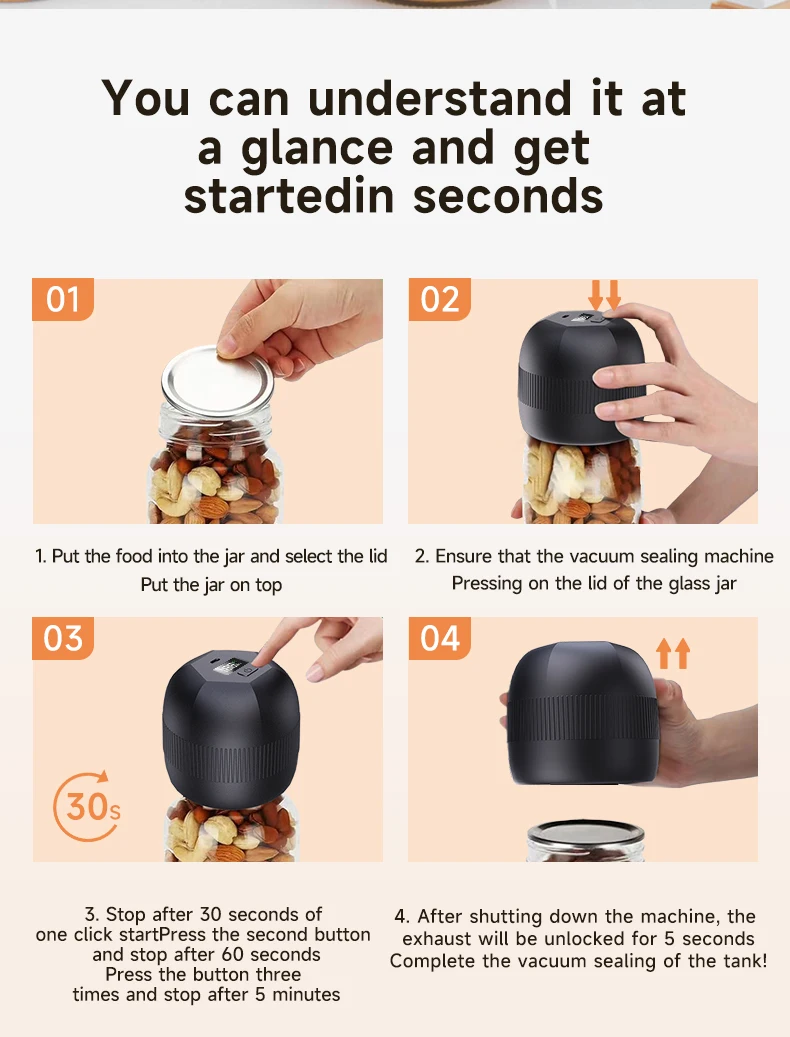 You can understand it at a glance and get startedin seconds

01

1. Put the food into the jar and select the lid
Put the jar on top

02

2. Ensure that the vacuum sealing machine
Pressing on the lid of the glass jar

03

30s

3. Stop after 30 seconds of one click startPress the second button and stop after 60 seconds
Press the button three times and stop after 5 minutes

04

4. After shutting down the machine, the exhaust will be unlocked for 5 seconds
Complete the vacuum sealing of the tank!