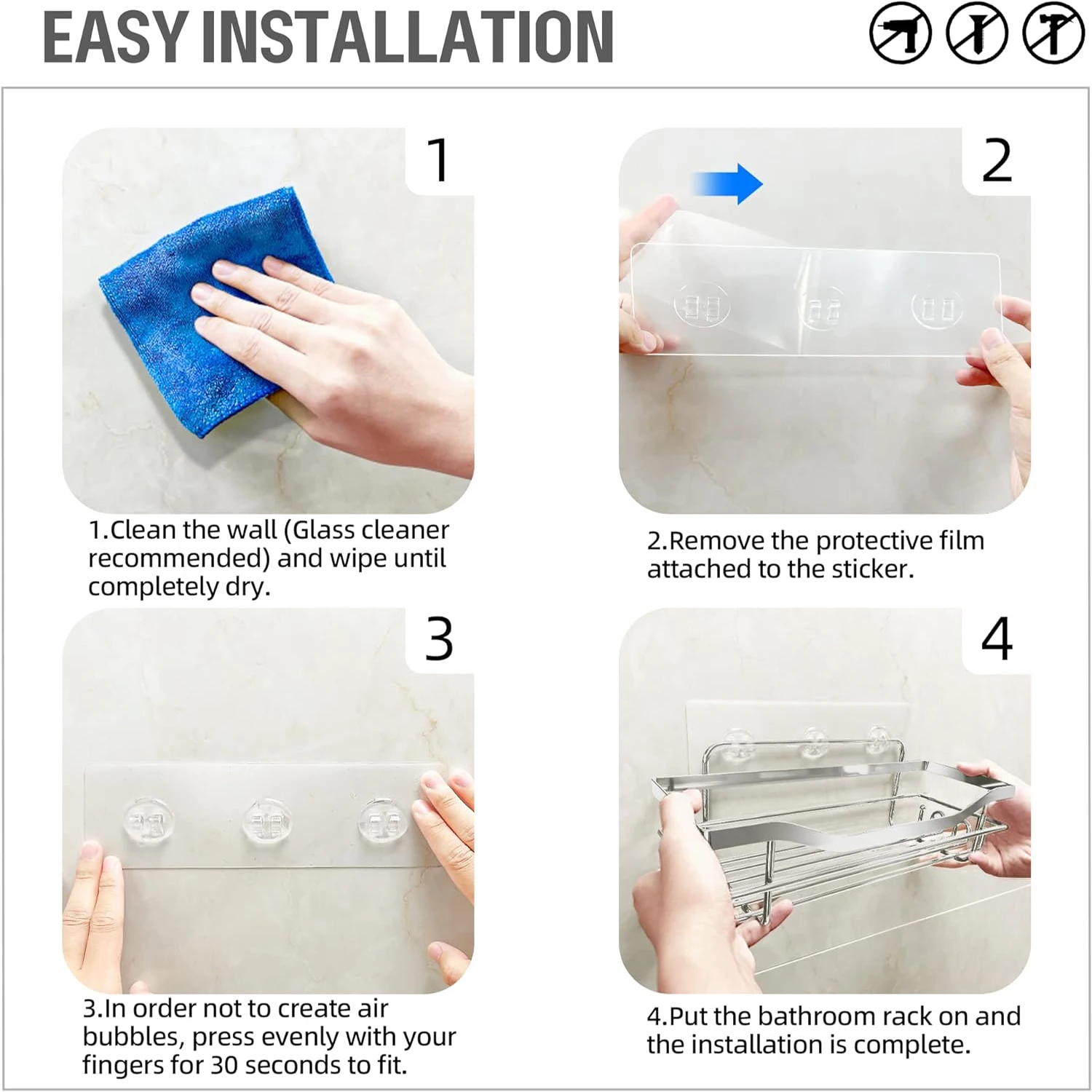 EASY INSTALLATION

1

1.Clean the wall (Glass cleaner recommended) and wipe until completely dry.

2

2.Remove the protective film attached to the sticker.

3

3.In order not to create air bubbles, press evenly with your fingers for 30 seconds to fit.

4

4.Put the bathroom rack on and the installation is complete.