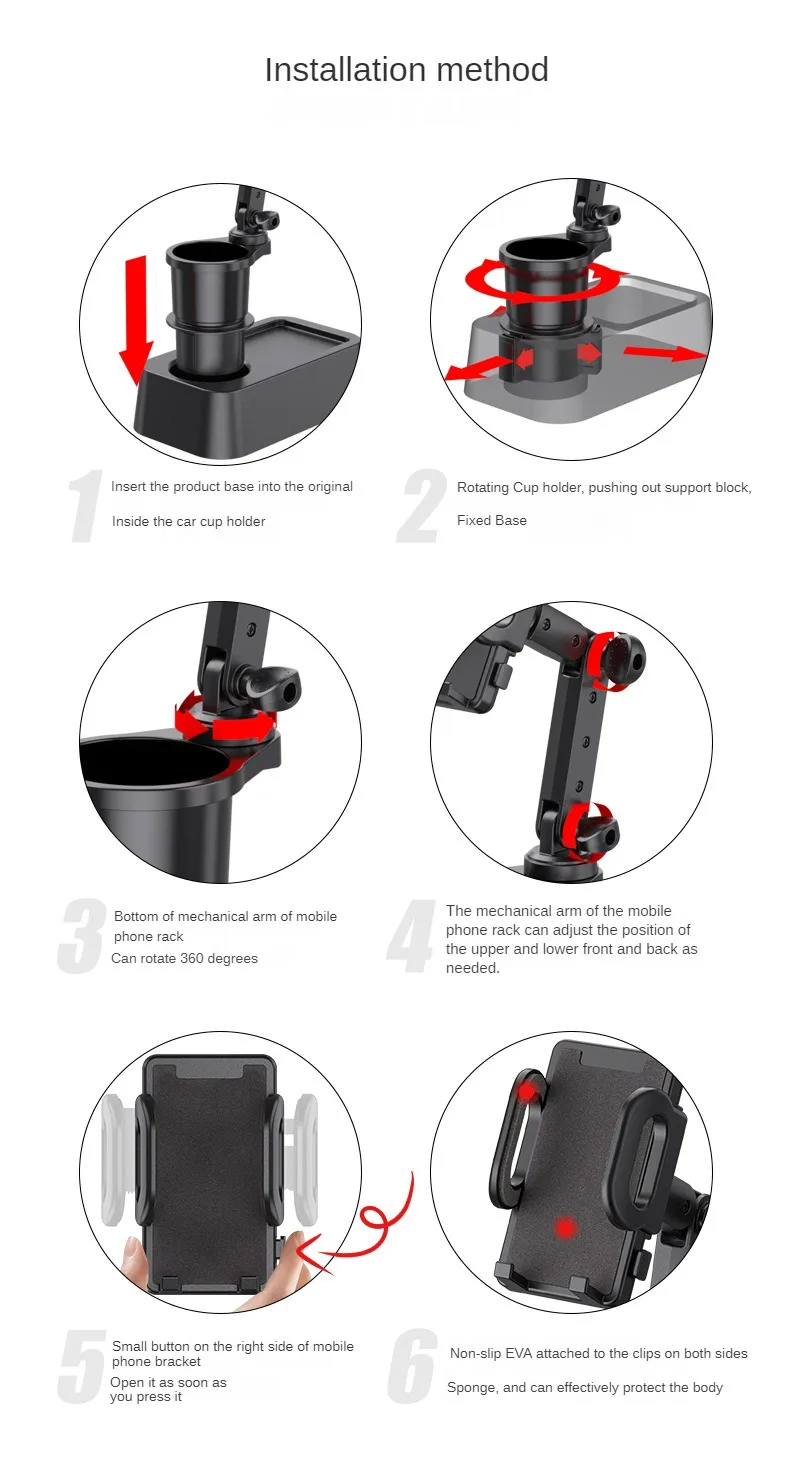 Installation method

1

Insert the product base into the original

Inside the car cup holder

2

Rotating Cup holder, pushing out support block,

Fixed Base

3

Bottom of mechanical arm of mobile phone rack

Can rotate 360 degrees

4

The mechanical arm of the mobile phone rack can adjust the position of the upper and lower front and back as needed.

5

Small button on the right side of mobile phone bracket

Open it as soon as you press it

6

Non-slip EVA attached to the clips on both sides

Sponge, and can effectively protect the body