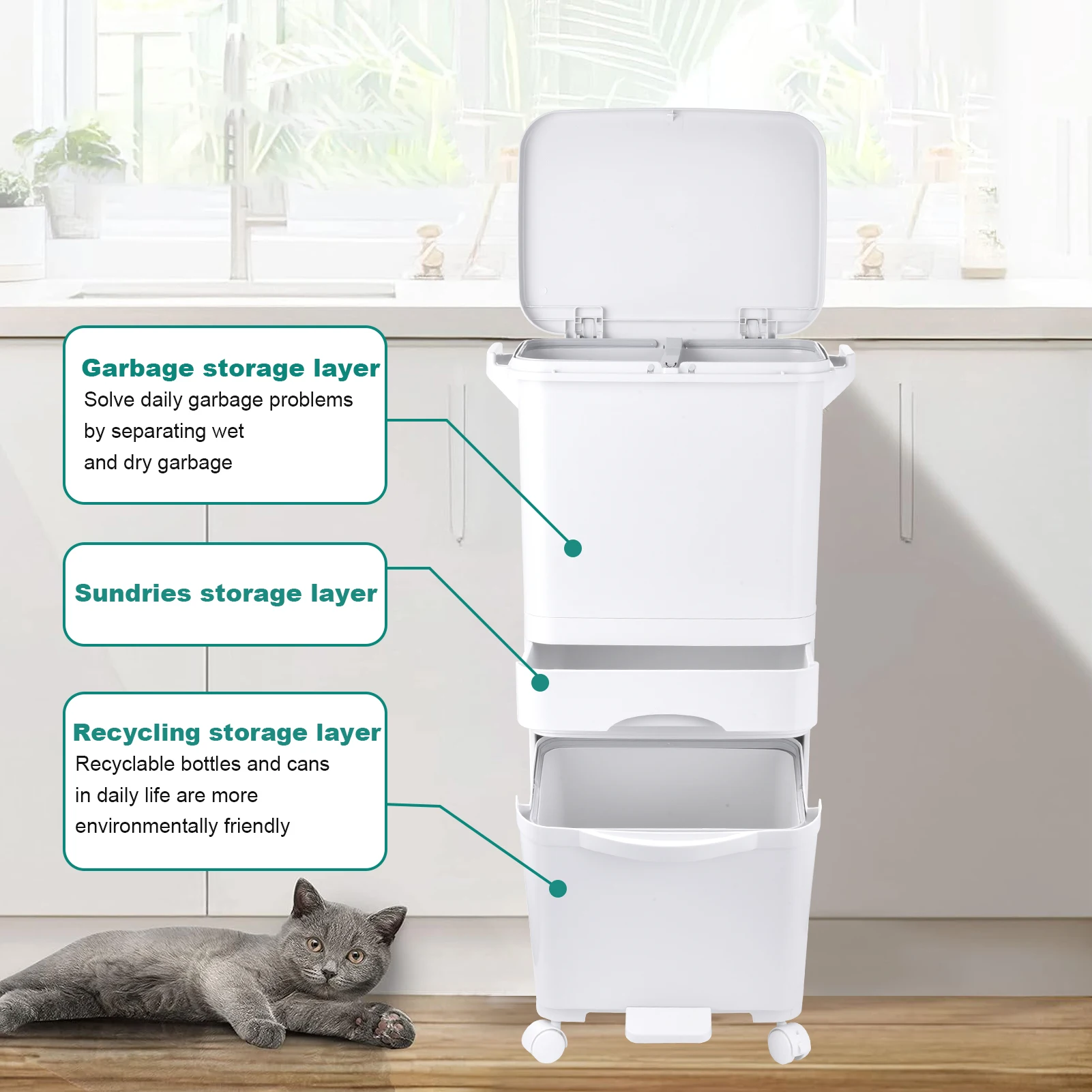 Garbage storage layer
Solve daily garbage problems by separating wet and dry garbage

Sundries storage layer

Recycling storage layer
Recyclable bottles and cans in daily life are more environmentally friendly