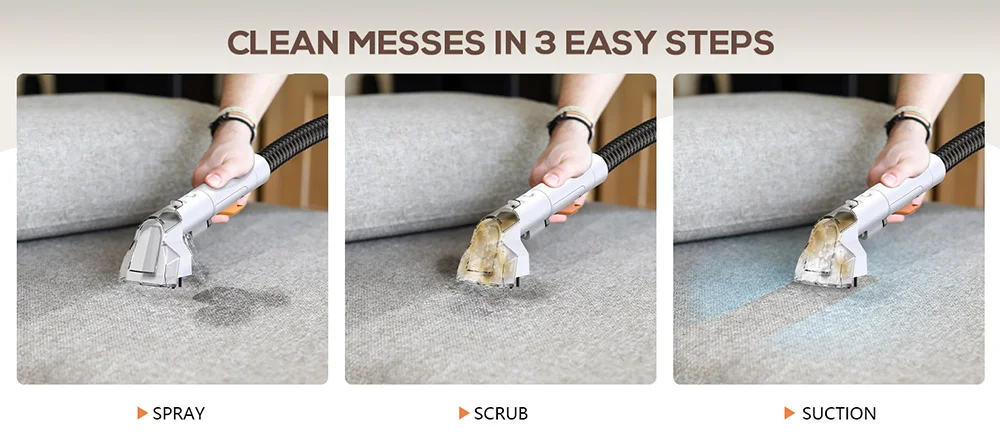 CLEAN MESSES IN 3 EASY STEPS

SPRAY

SCRUB

SUCTION