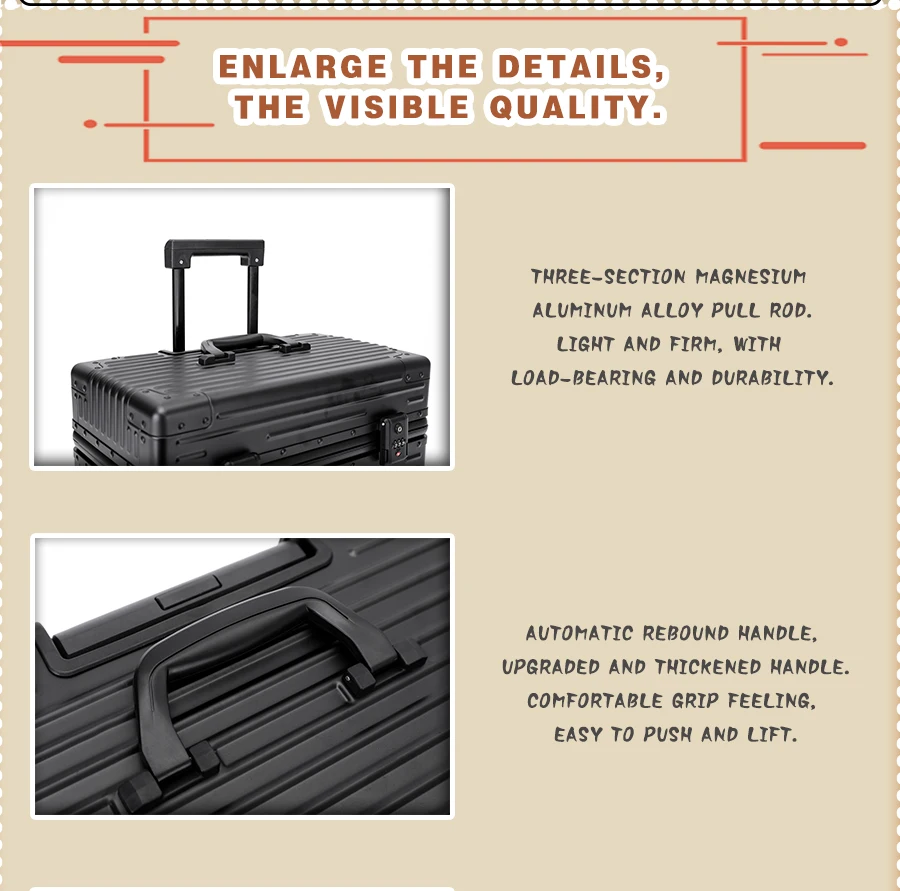 ENLARGE THE DETAILS,
THE VISIBLE QUALITY.

THREE-SECTION MAGNESIUM ALUMINUM ALLOY PULL ROD. LIGHT AND FIRM, WITH LOAD-BEARING AND DURABILITY.

AUTOMATIC REBOUND HANDLE, UPGRADED AND THICKENED HANDLE. COMFORTABLE GRIP FEELING, EASY TO PUSH AND LIFT.