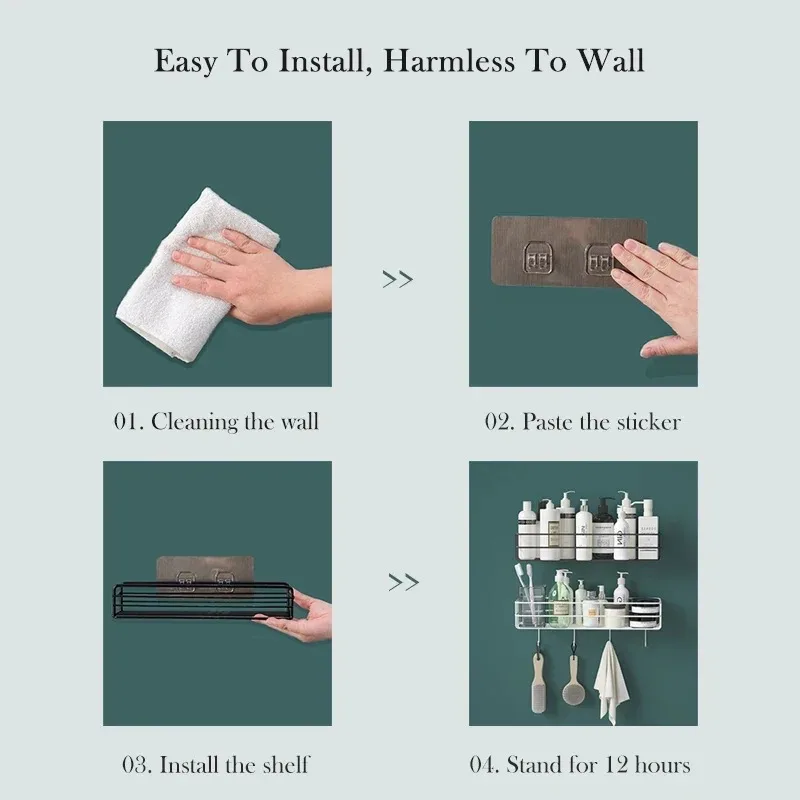 Easy To Install, Harmless To Wall

>>

01. Cleaning the wall

02. Paste the sticker

>>

03. Install the shelf

04. Stand for 12 hours