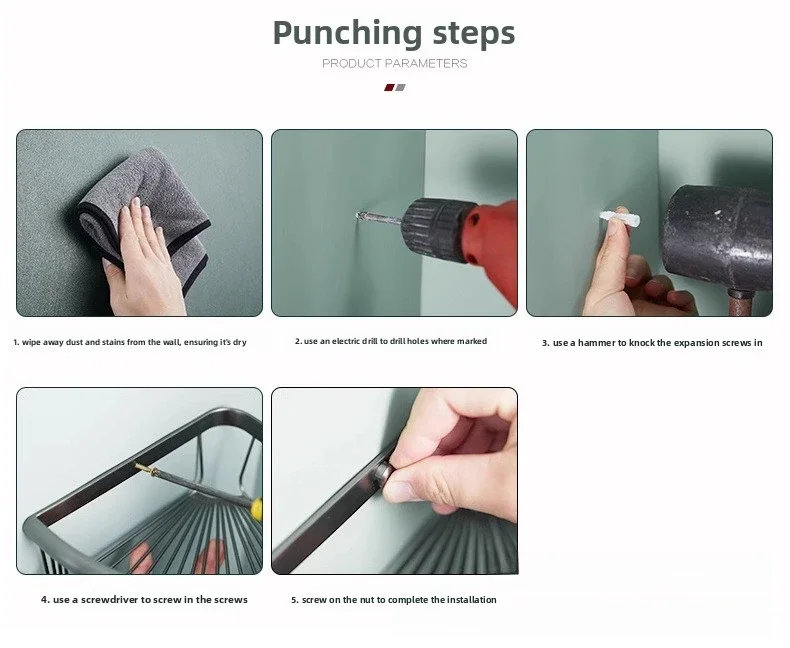 Punching steps

PRODUCT PARAMETERS

1. wipe away dust and stains from the wall, ensuring it's dry

2. use an electric drill to drill holes where marked

3. use a hammer to knock the expansion screws in

4. use a screwdriver to screw in the screws

5. screw on the nut to complete the installation