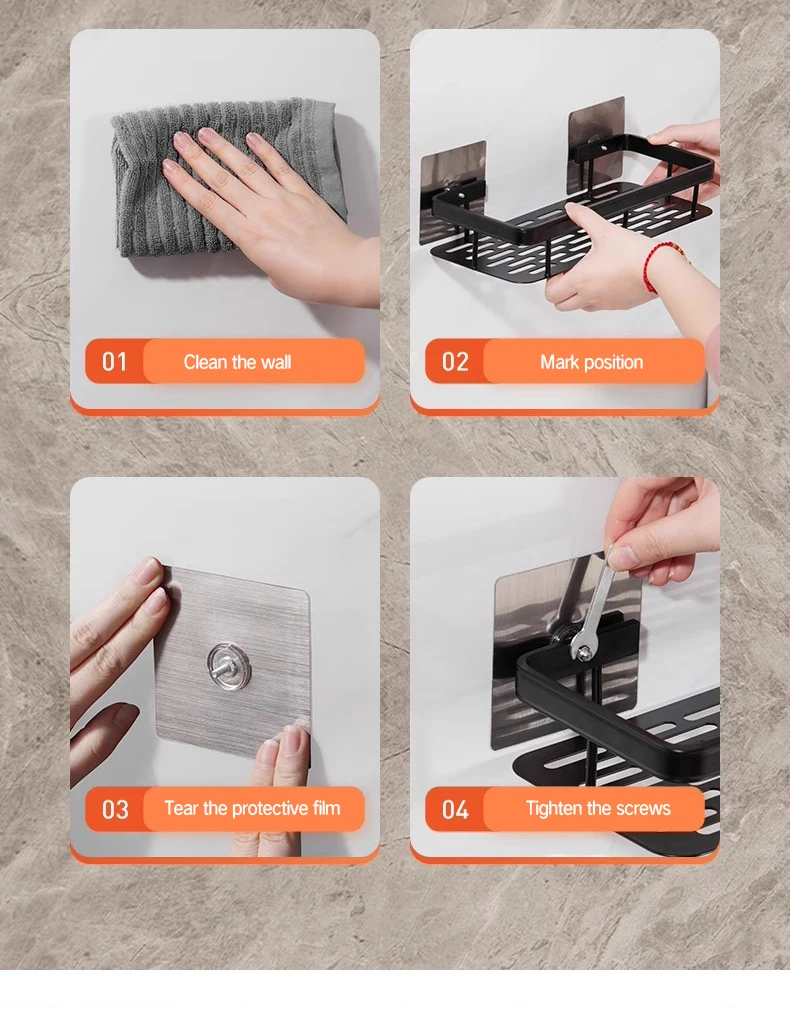 01 Clean the wall

02 Mark position

03 Tear the protective film

04 Tighten the screws