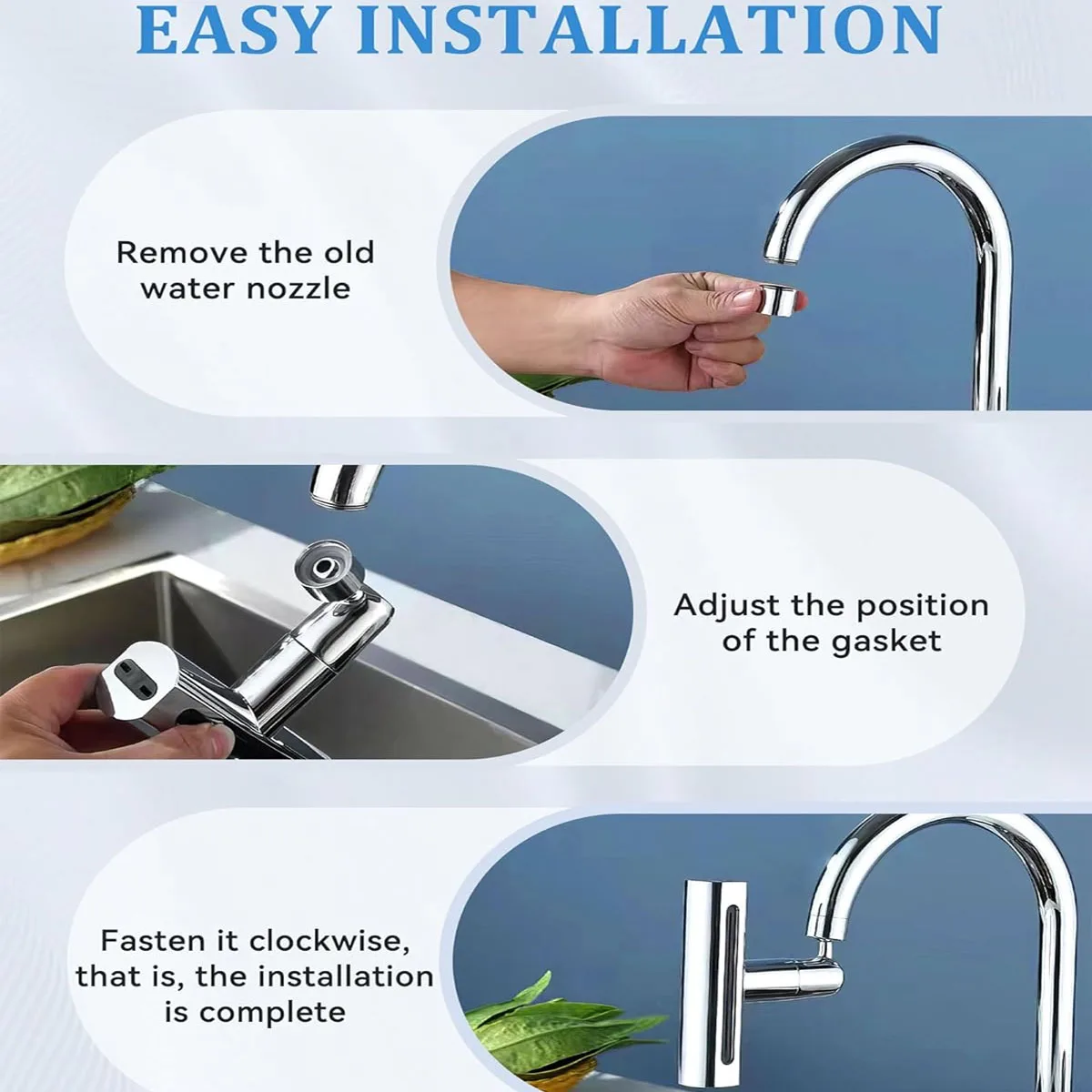 EASY INSTALLATION

Remove the old water nozzle

Adjust the position of the gasket

Fasten it clockwise, that is, the installation is complete