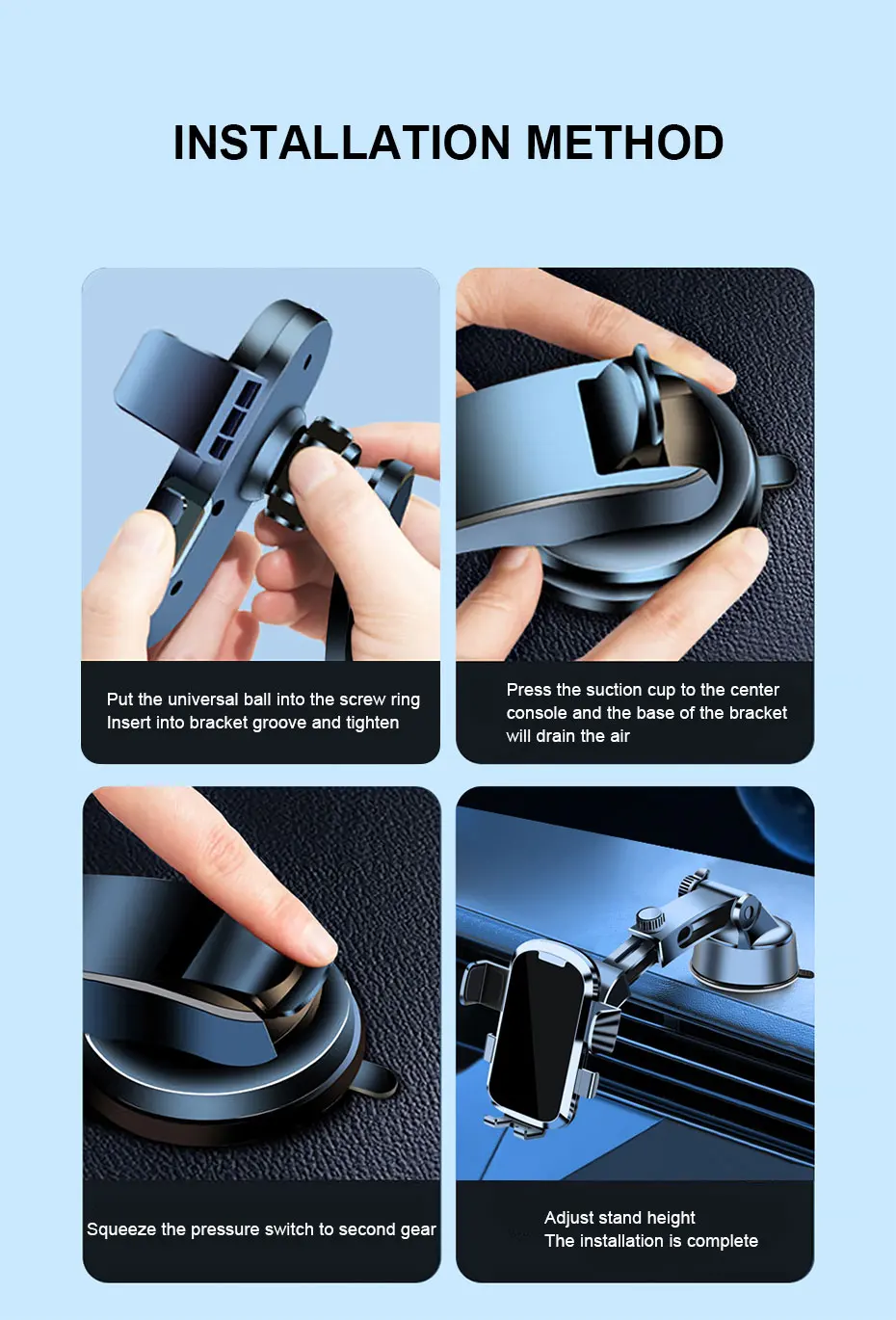 INSTALLATION METHOD

Put the universal ball into the screw ring
Insert into bracket groove and tighten

Press the suction cup to the center console and the base of the bracket will drain the air

Squeeze the pressure switch to second gear

Adjust stand height
The installation is complete