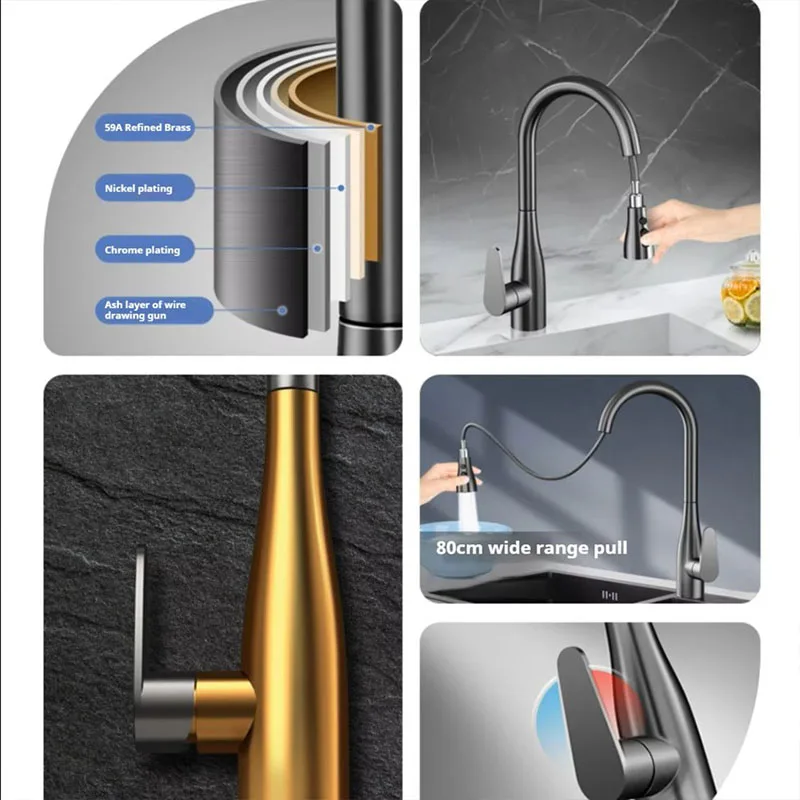 59A Refined Brass

Nickel plating

Chrome plating

Ash layer of wire drawing gun

80cm wide range pull