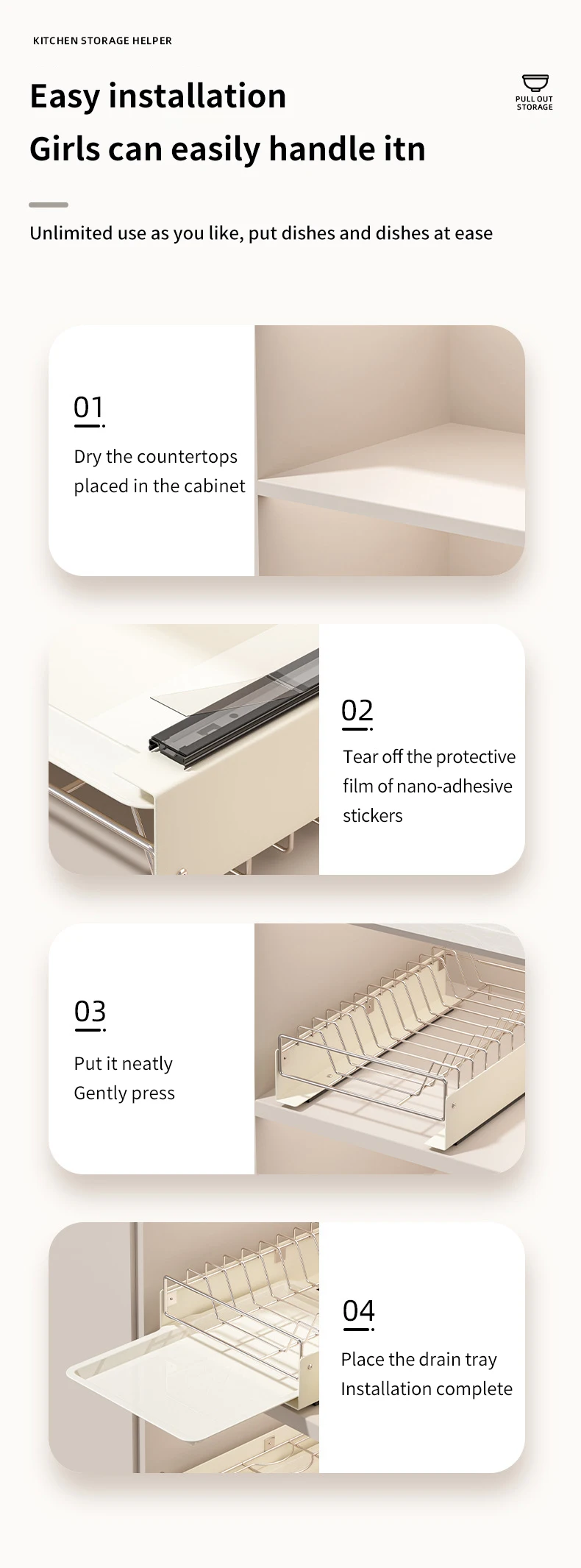 KITCHEN STORAGE HELPER

Easy installation

Girls can easily handle itn

PULL OUT STORAGE

Unlimited use as you like, put dishes and dishes at ease

01

Dry the countertops placed in the cabinet

02

Tear off the protective film of nano-adhesive stickers

03

Put it neatly Gently press

04

Place the drain tray Installation complete