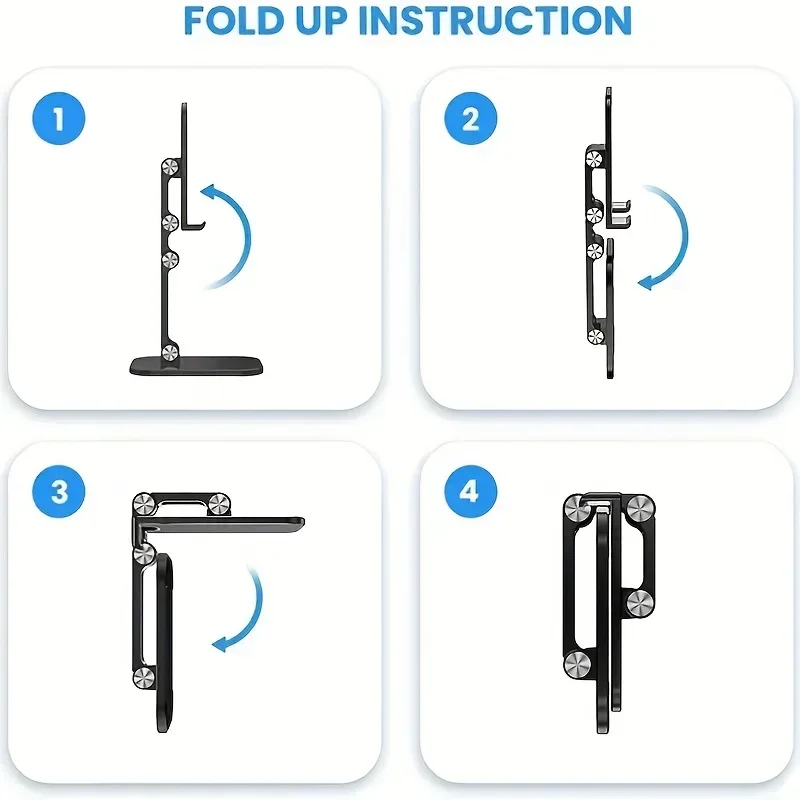 FOLD UP INSTRUCTION

1

2

3

4