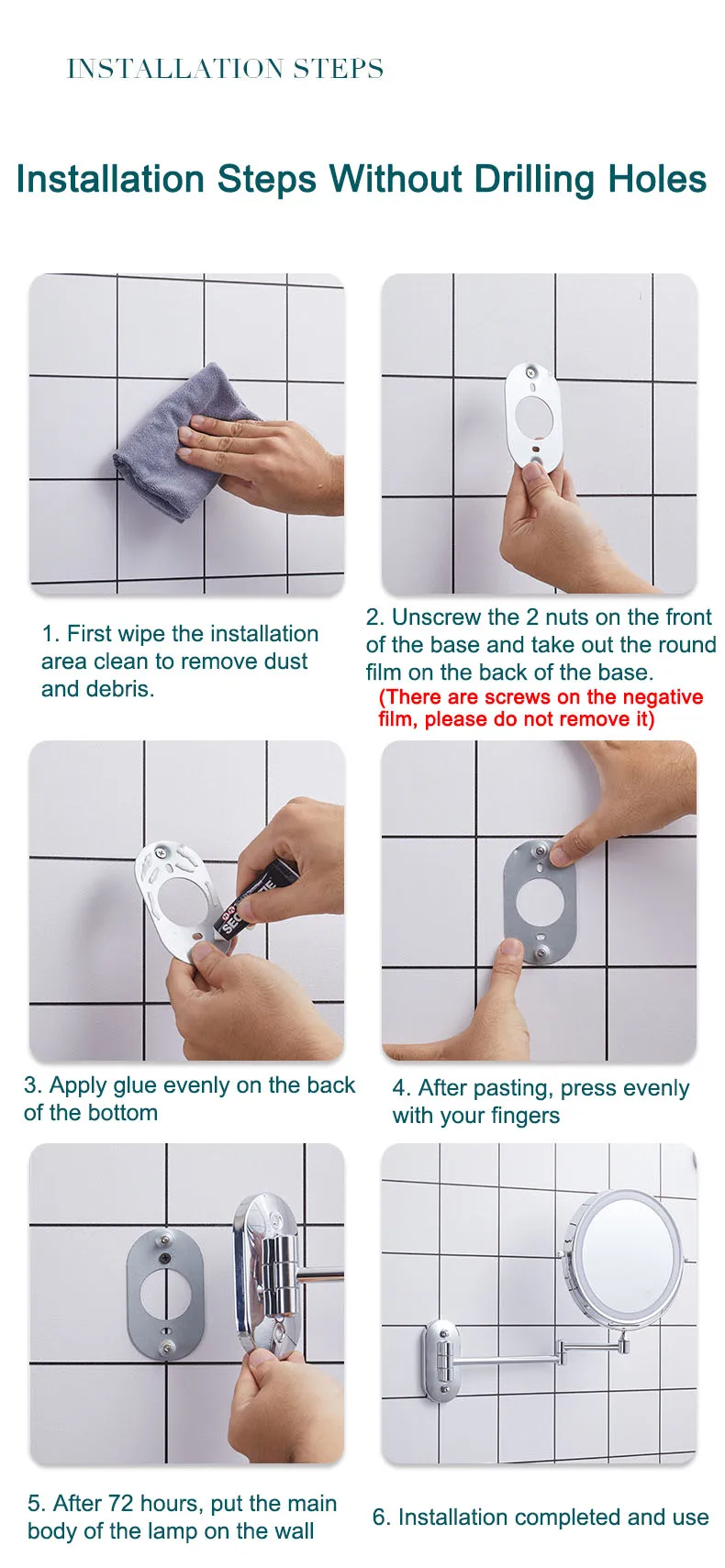 INSTALLATION STEPS

Installation Steps Without Drilling Holes

1. First wipe the installation area clean to remove dust and debris.

2. Unscrew the 2 nuts on the front of the base and take out the round film on the back of the base.
(There are screws on the negative film, please do not remove it)

3. Apply glue evenly on the back of the bottom

4. After pasting, press evenly with your fingers

5. After 72 hours, put the main body of the lamp on the wall

6. Installation completed and use