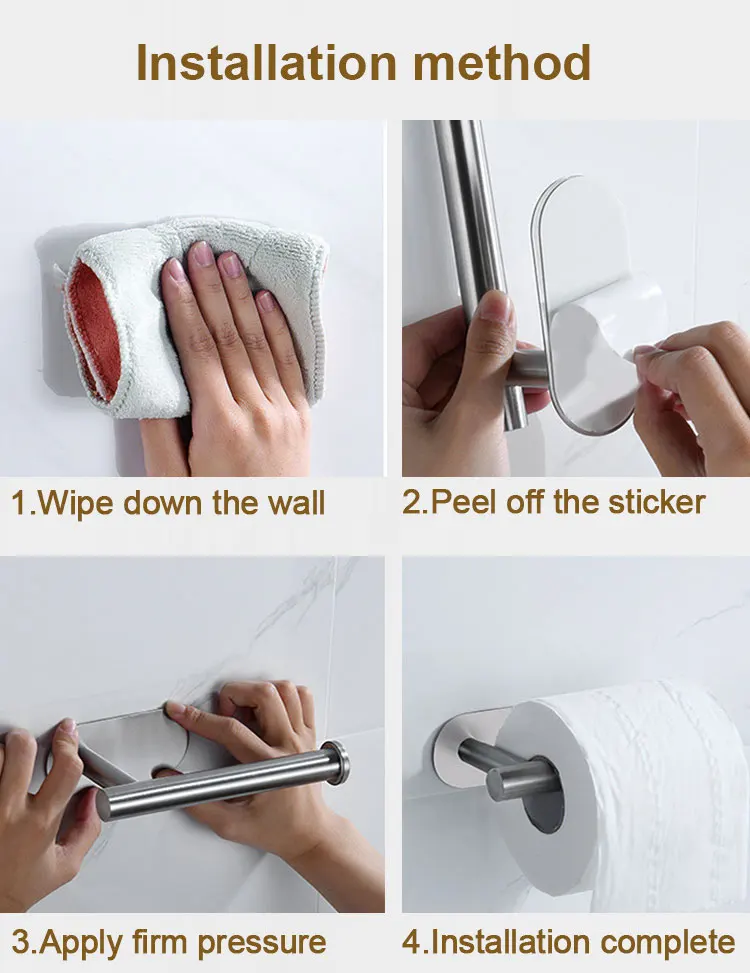 Installation method

1.Wipe down the wall

2.Peel off the sticker

3.Apply firm pressure

4.Installation complete