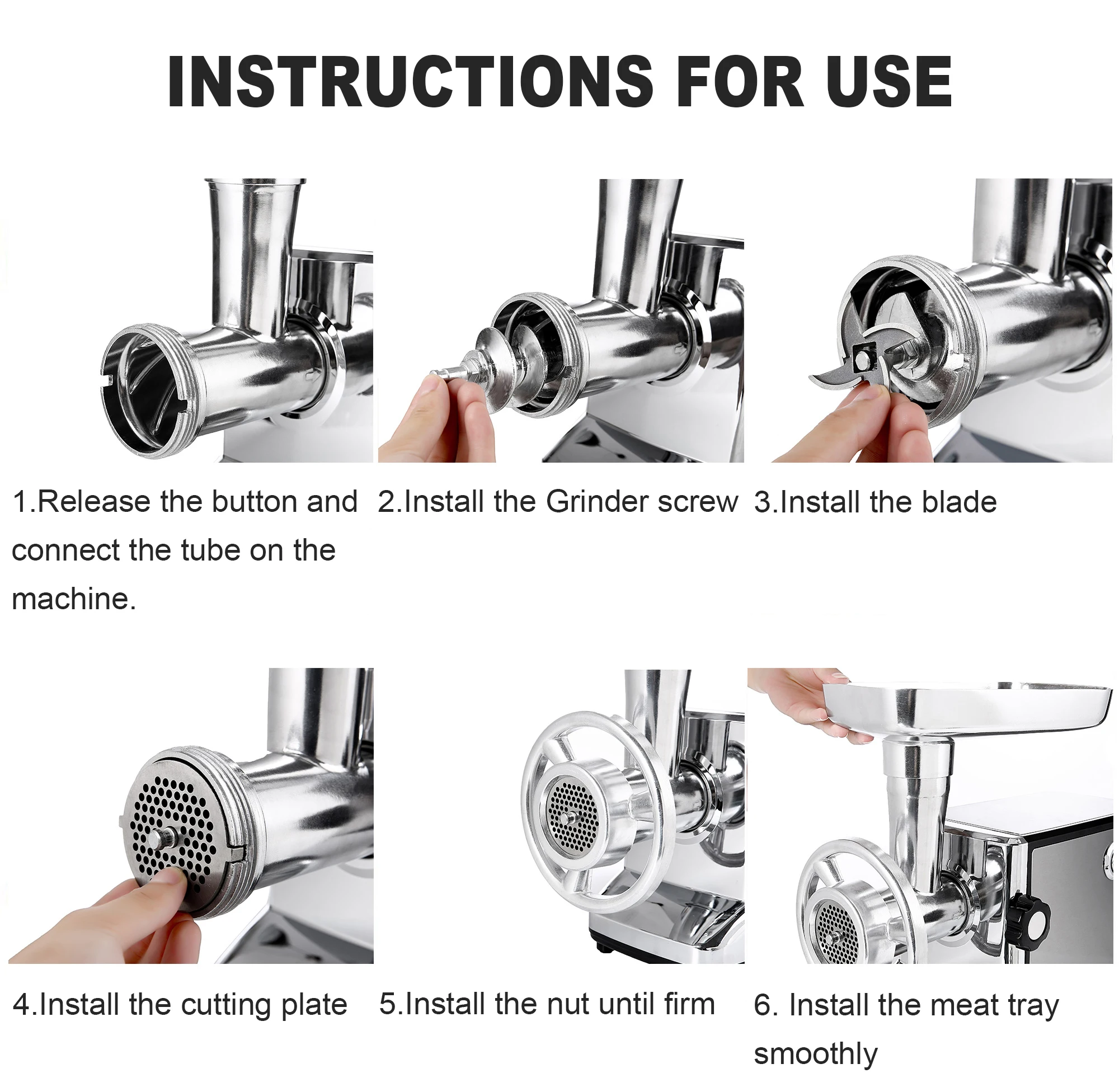 INSTRUCTIONS FOR USE

1.Release the button and connect the tube on the machine.

2.Install the Grinder screw

3.Install the blade

4.Install the cutting plate

5.Install the nut until firm

6. Install the meat tray smoothly