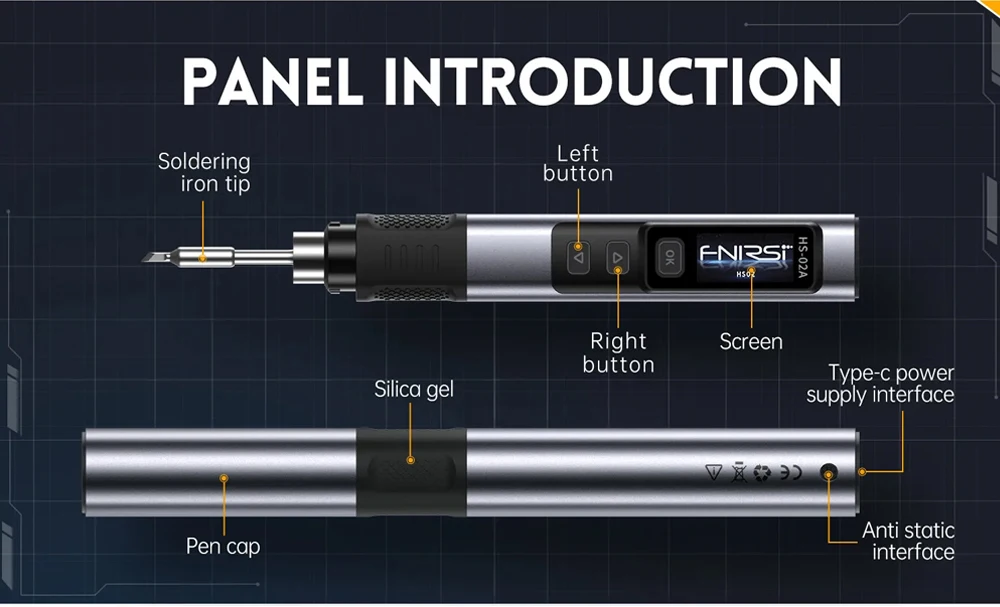 PANEL INTRODUCTION

Soldering iron tip

Left button

OK

FNIRSI

HS02

HS-02A

Right button

Screen

Silica gel

Type-c power supply interface

Pen cap

Anti static interface