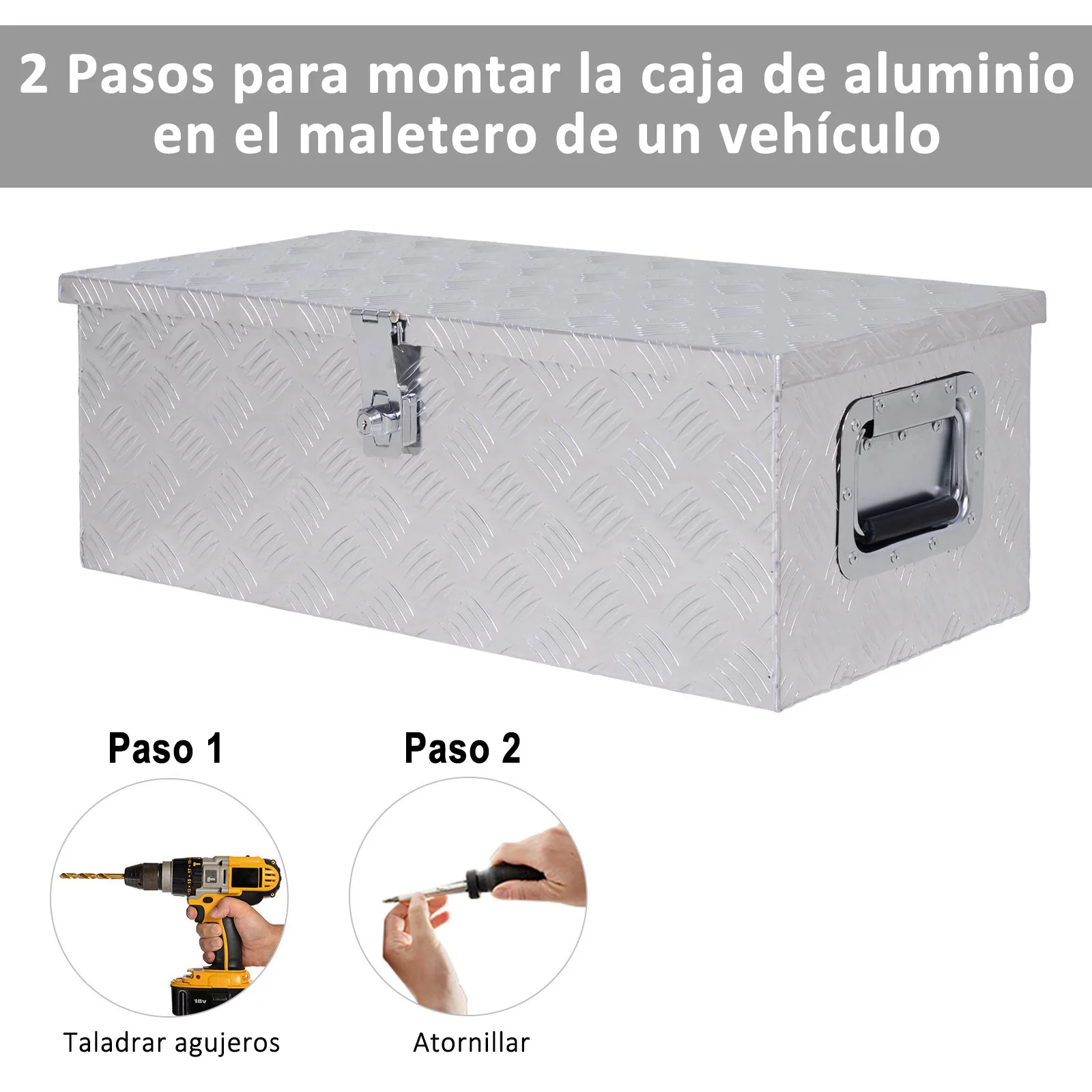 2 Pasos para montar la caja de aluminio en el maletero de un vehículo

Paso 1

18v

Taladrar agujeros

Paso 2

Atornillar