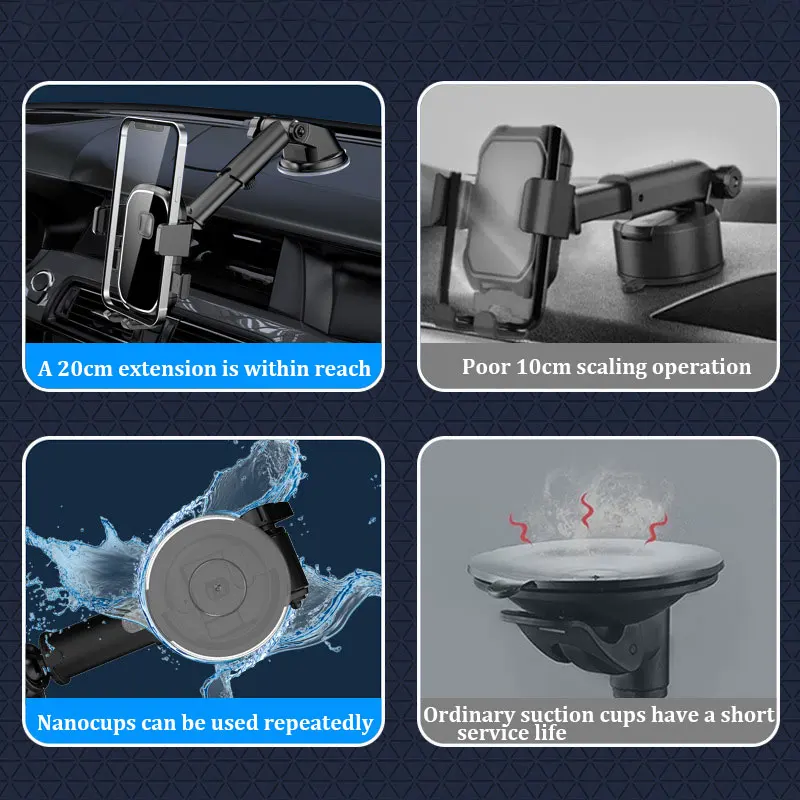 A 20cm extension is within reach

Poor 10cm scaling operation

Nanocups can be used repeatedly

Ordinary suction cups have a short service life