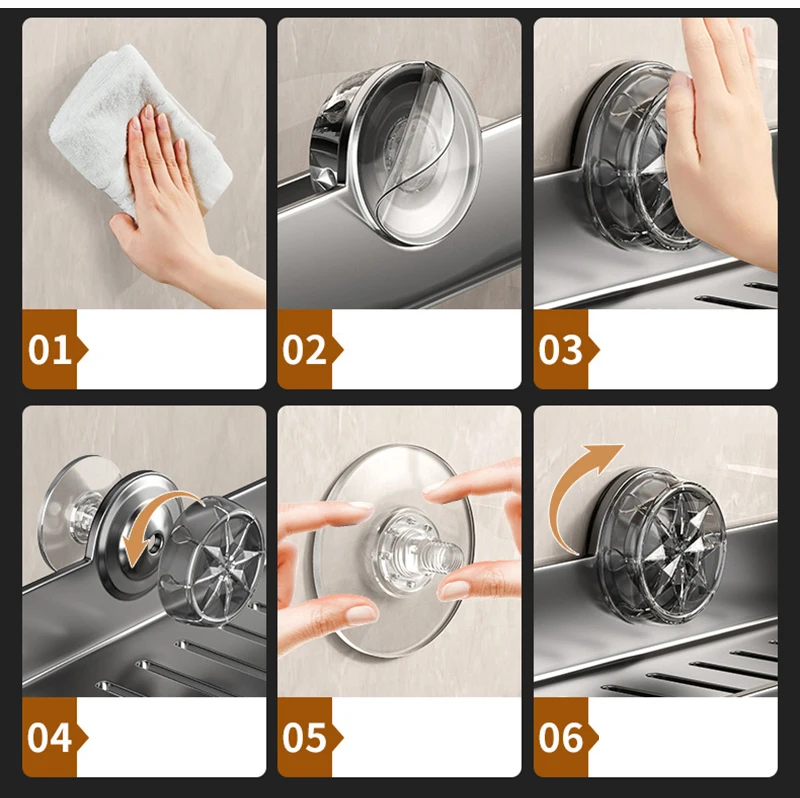 01

02

03

04

05

06