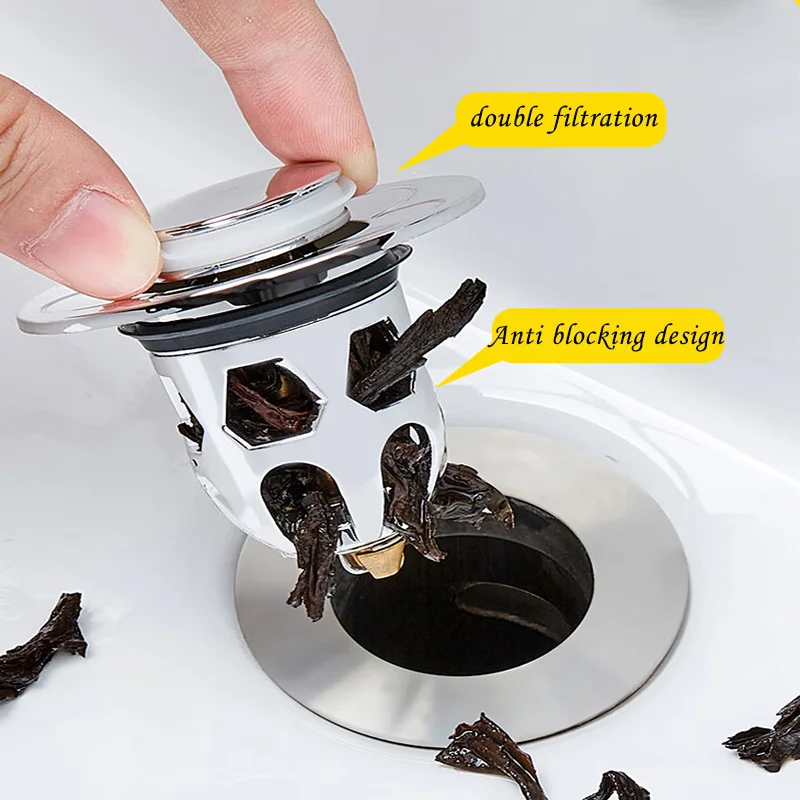 double filtration

Anti blocking design