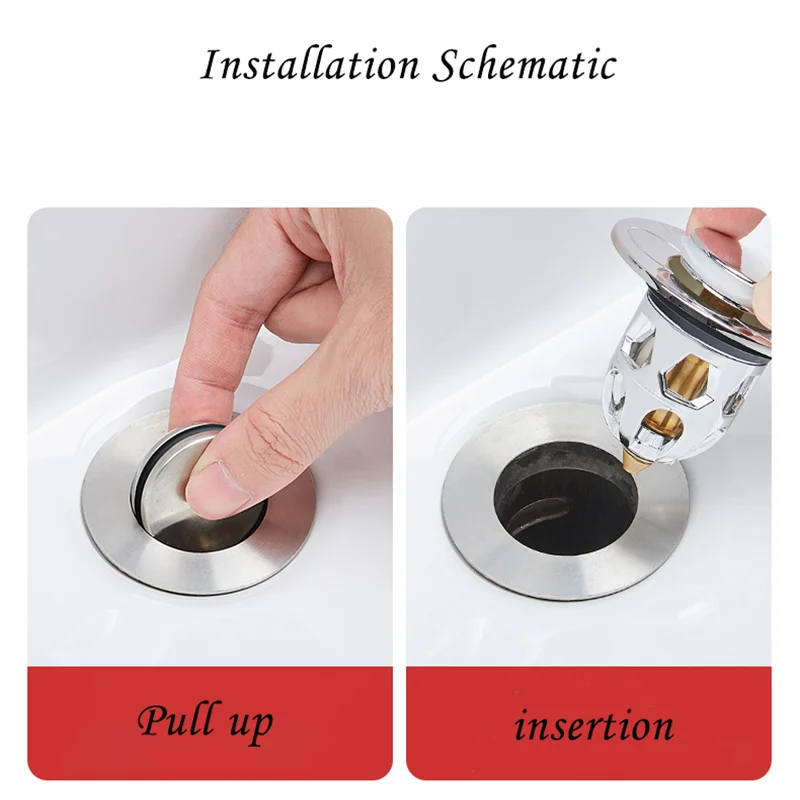 Installation Schematic

Pull up

insertion