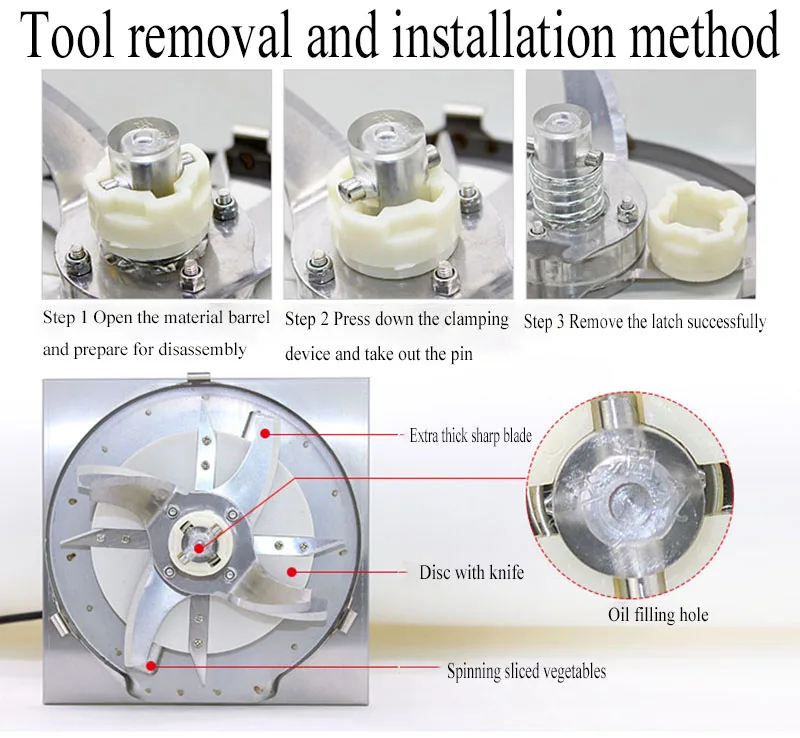 Tool removal and installation method

Step 1 Open the material barrel and prepare for disassembly

Step 2 Press down the clamping device and take out the pin

Step 3 Remove the latch successfully

Extra thick sharp blade

Disc with knife

Oil filling hole

Spinning sliced vegetables