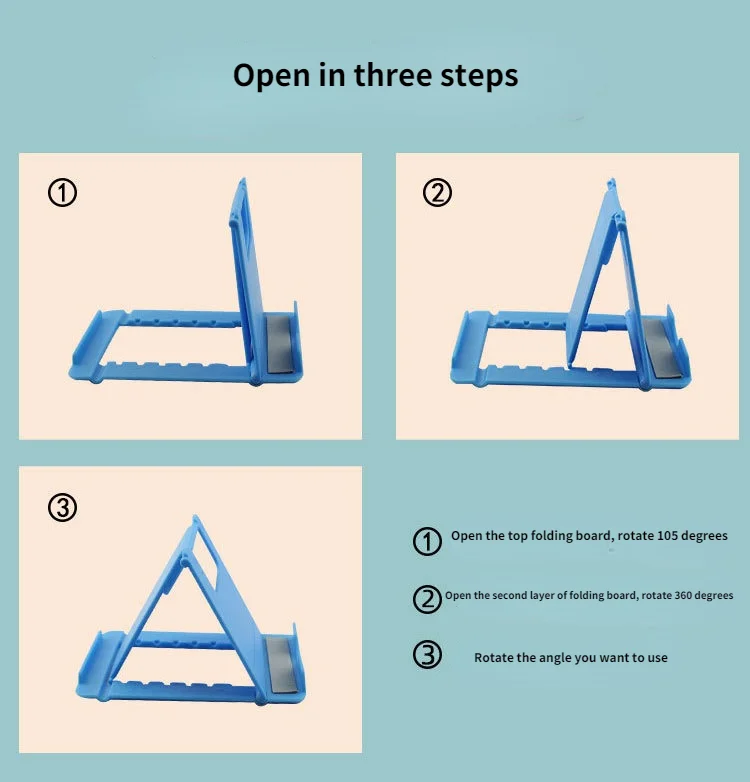 Open in three steps

①

②

③

① Open the top folding board, rotate 105 degrees

② Open the second layer of folding board, rotate 360 degrees

③ Rotate the angle you want to use