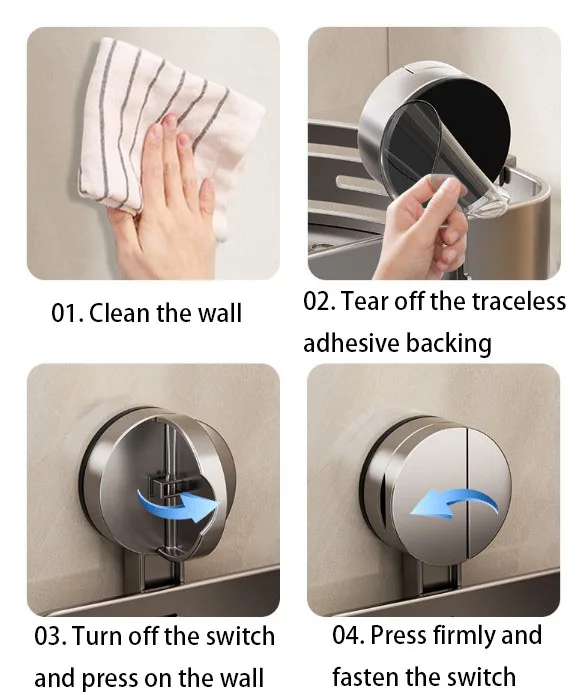 01. Clean the wall

02. Tear off the traceless adhesive backing

03. Turn off the switch and press on the wall

04. Press firmly and fasten the switch