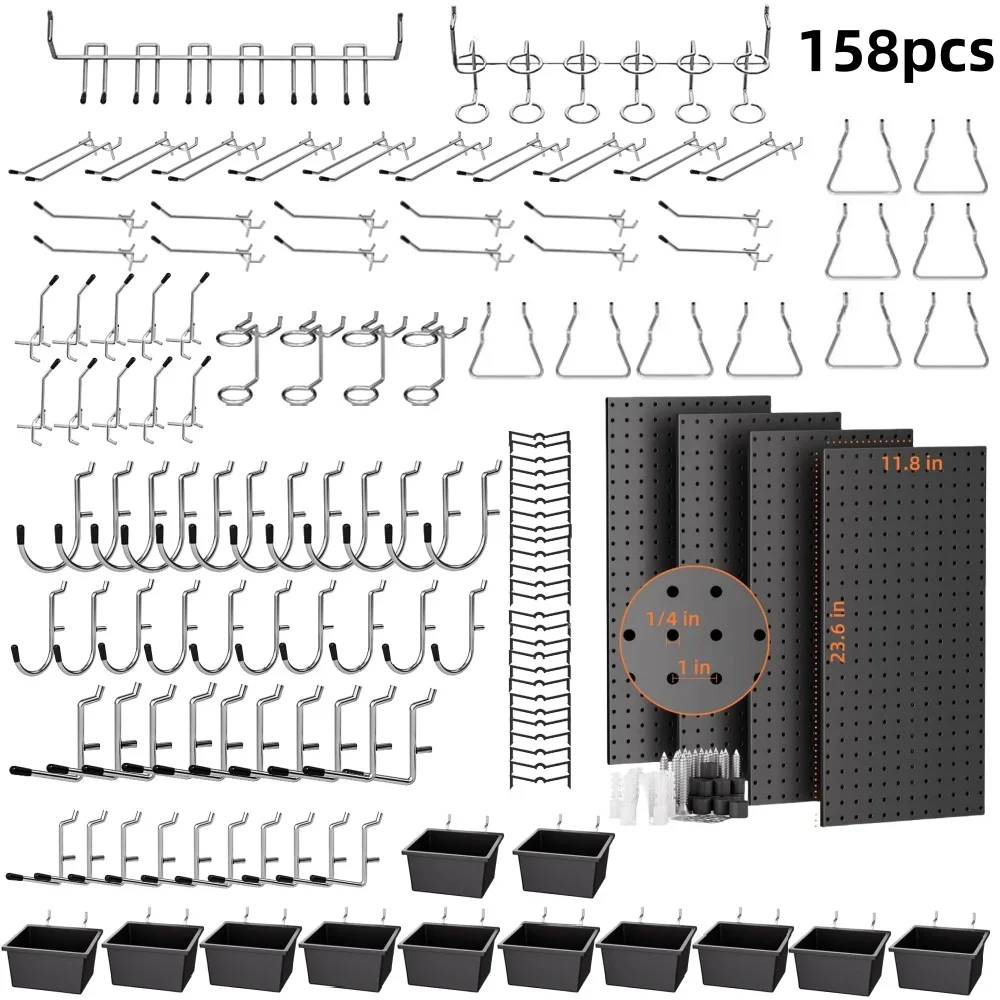 158pcs

11.8 in

23.6 in

1/4 in

1 in