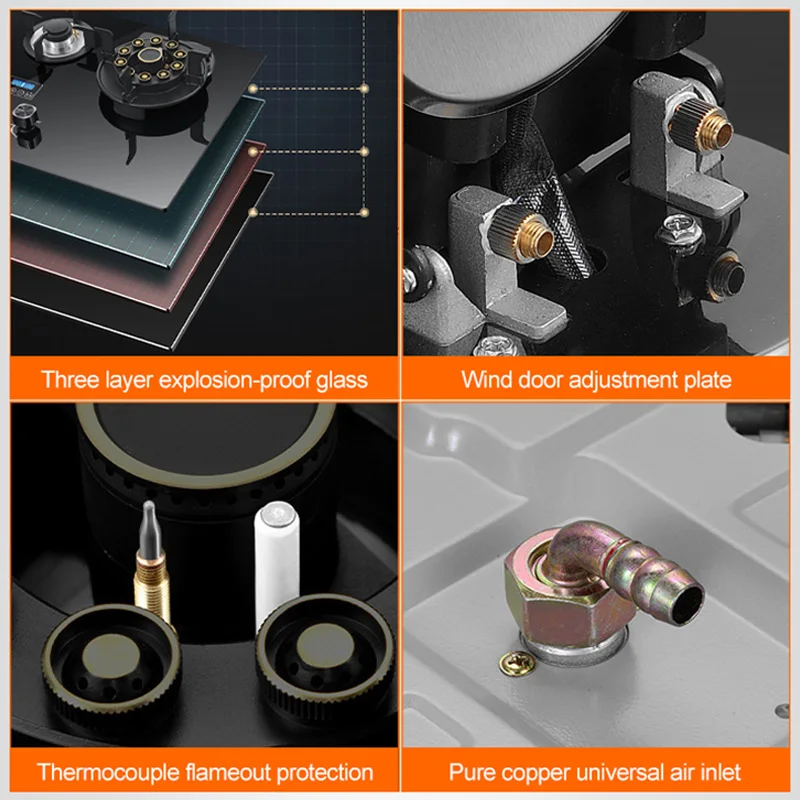 Three layer explosion-proof glass

Wind door adjustment plate

Thermocouple flameout protection

Pure copper universal air inlet