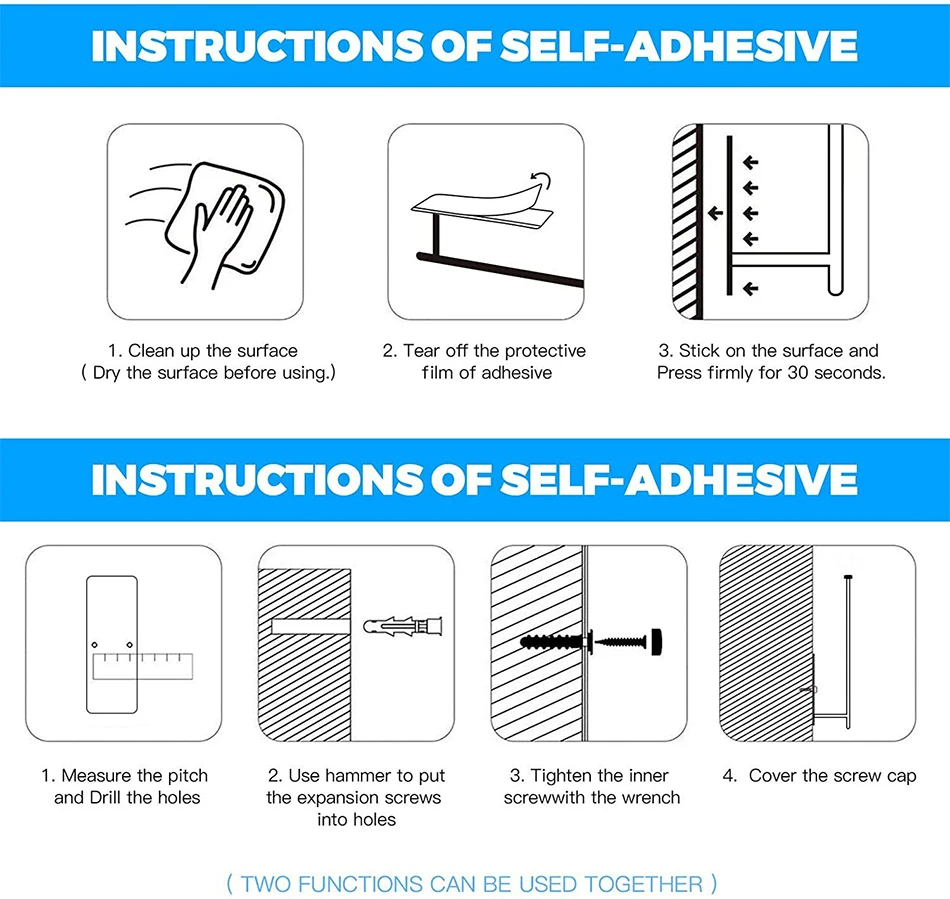 INSTRUCTIONS OF SELF-ADHESIVE

1. Clean up the surface
( Dry the surface before using.)

2. Tear off the protective film of adhesive

3. Stick on the surface and Press firmly for 30 seconds.

INSTRUCTIONS OF SELF-ADHESIVE

1. Measure the pitch and Drill the holes

2. Use hammer to put the expansion screws into holes

3. Tighten the inner screwwith the wrench

4. Cover the screw cap

( TWO FUNCTIONS CAN BE USED TOGETHER )