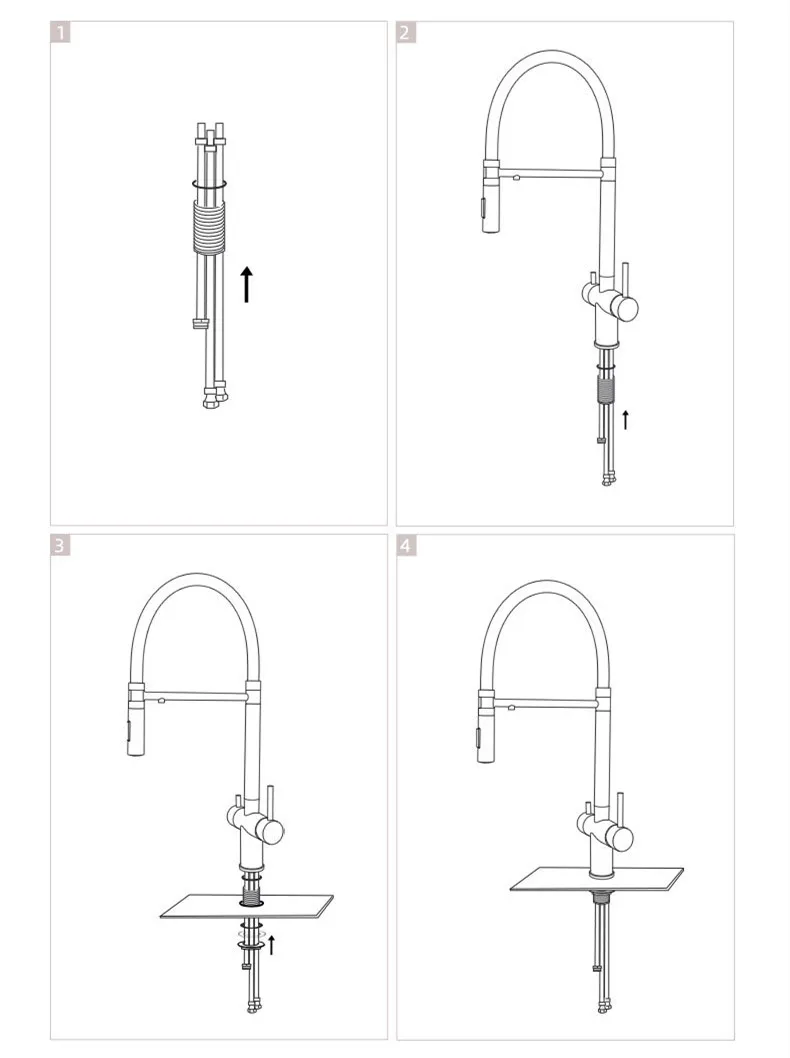 1

2

3

4