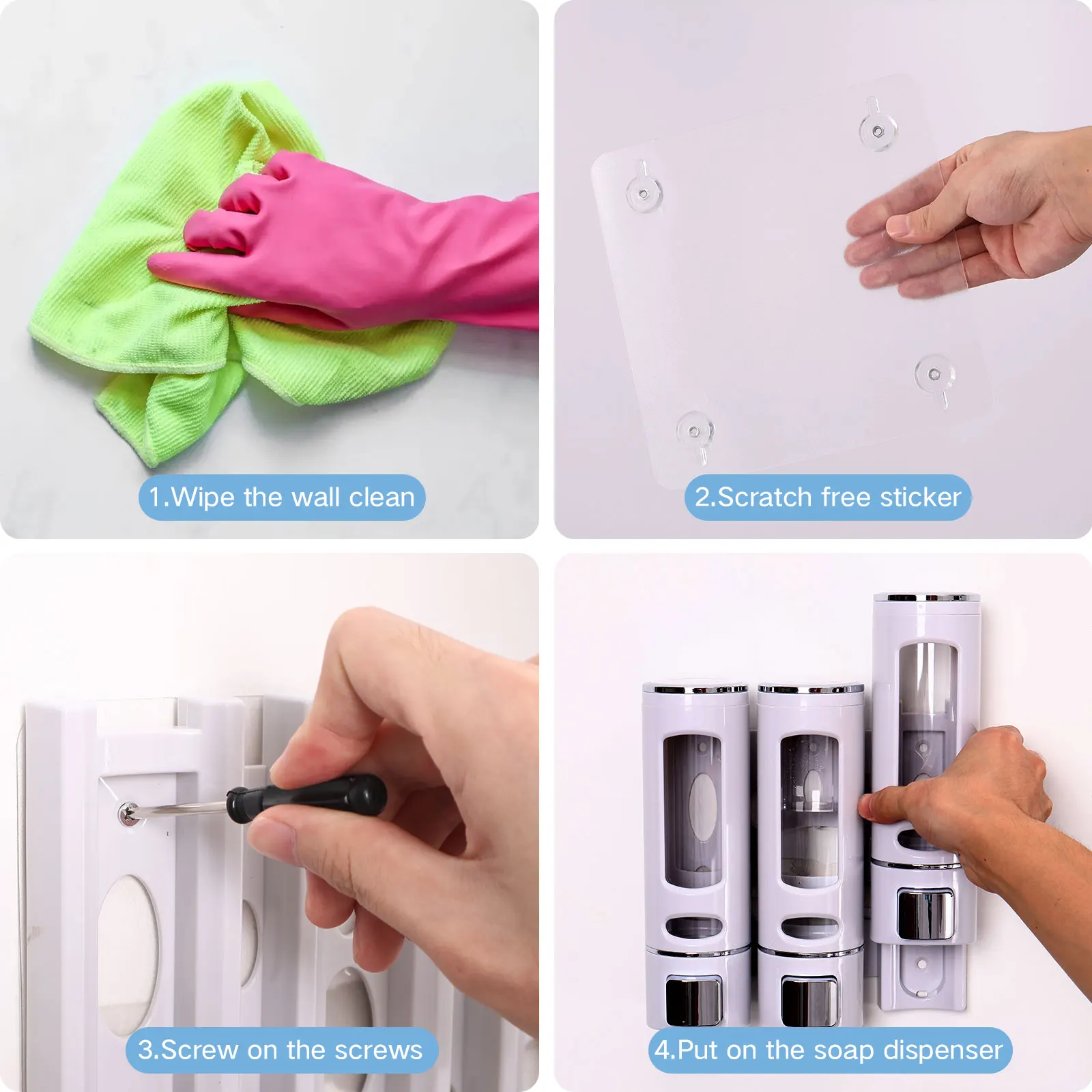 1.Wipe the wall clean

2.Scratch free sticker

3.Screw on the screws

4.Put on the soap dispenser