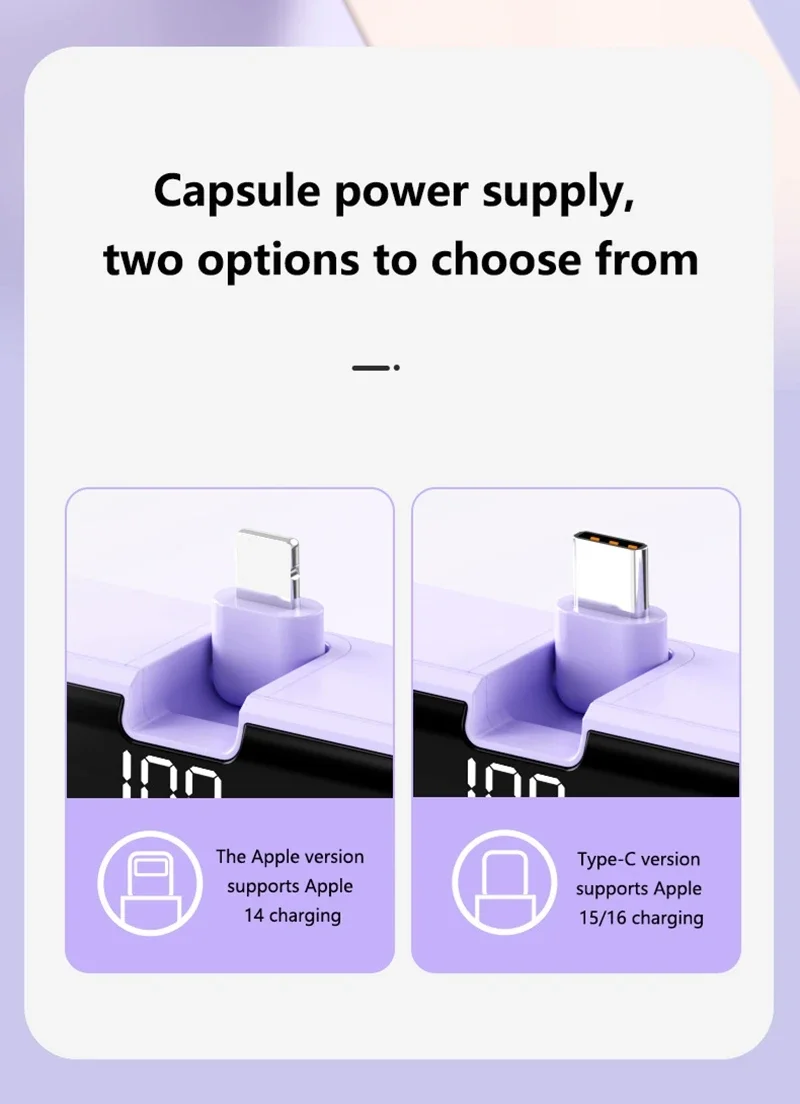 Capsule power supply, two options to choose from

100

The Apple version supports Apple 14 charging

100

Type-C version supports Apple 15/16 charging