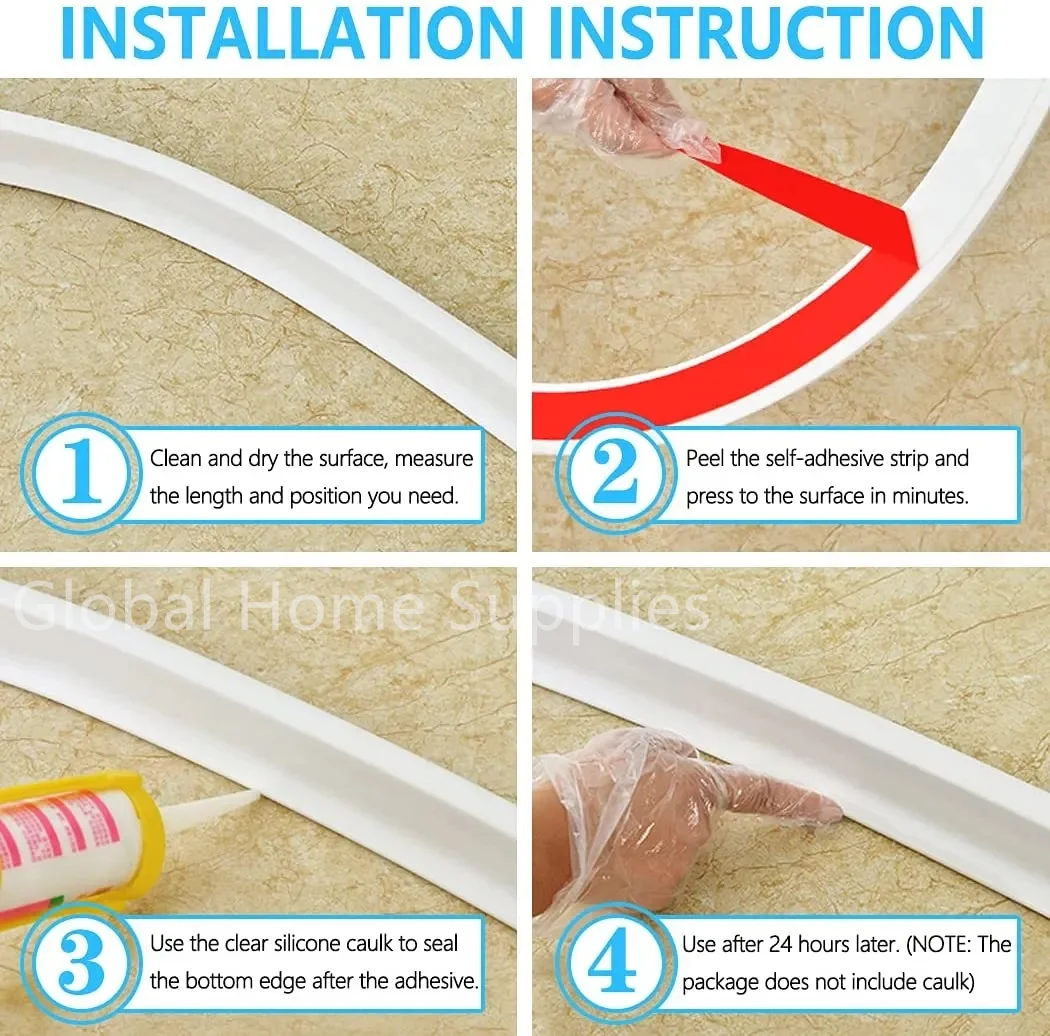 INSTALLATION INSTRUCTION

1 Clean and dry the surface, measure the length and position you need.

2 Peel the self-adhesive strip and press to the surface in minutes.

Global Home Supplies

3 Use the clear silicone caulk to seal the bottom edge after the adhesive.

4 Use after 24 hours later. (NOTE: The package does not include caulk)