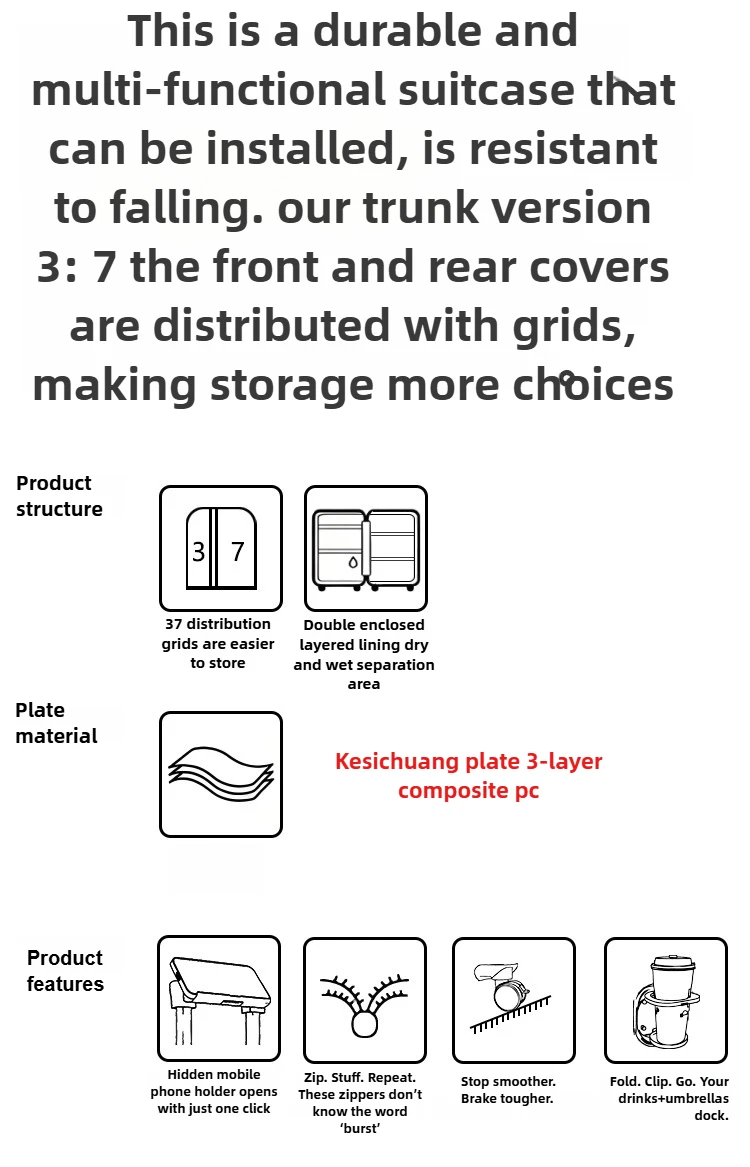 This is a durable and multi-functional suitcase that can be installed, is resistant to falling. our trunk version 3: 7 the front and rear covers are distributed with grids, making storage more choices

Product structure

3 7

37 distribution grids are easier to store

Double enclosed layered lining dry and wet separation area

Plate material

Kesichuang plate 3-layer composite pc

Product features

Hidden mobile phone holder opens with just one click

Zip. Stuff. Repeat. These zippers don't know the word 'burst'

Stop smoother. Brake tougher.

Fold. Clip. Go. Your drinks+umbrellas dock.