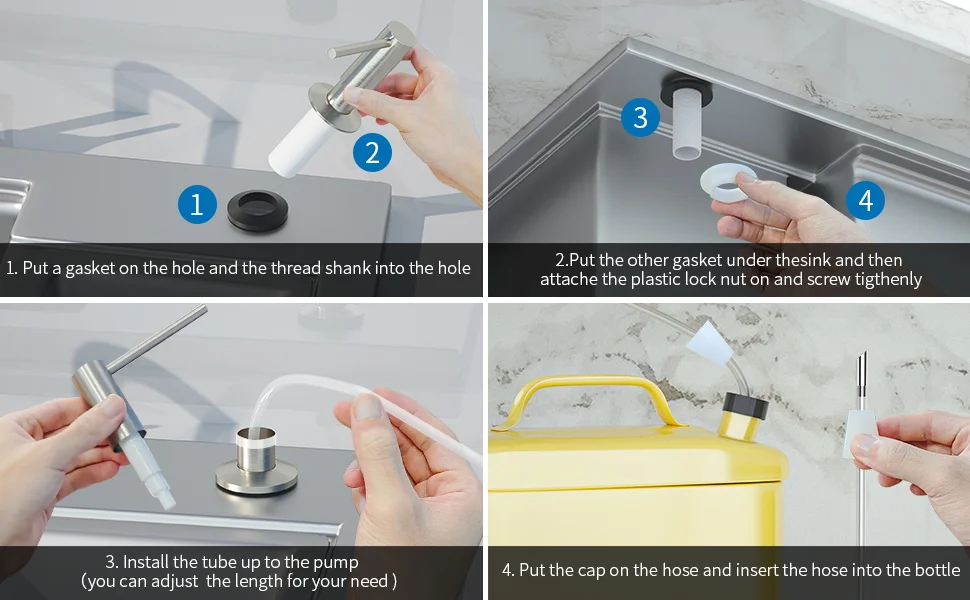 2

1

1. Put a gasket on the hole and the thread shank into the hole

3

4

2.Put the other gasket under thesink and then attache the plastic lock nut on and screw tigthenly

3. Install the tube up to the pump (you can adjust the length for your need )

4. Put the cap on the hose and insert the hose into the bottle