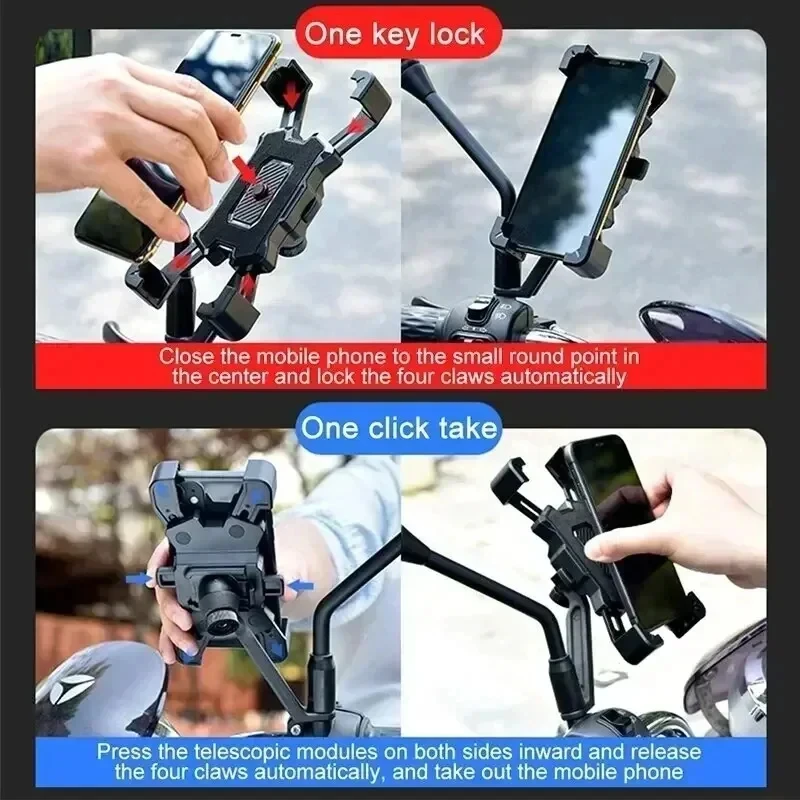 One key lock

Close the mobile phone to the small round point in the center and lock the four claws automatically

One click take

Press the telescopic modules on both sides inward and release the four claws automatically, and take out the mobile phone