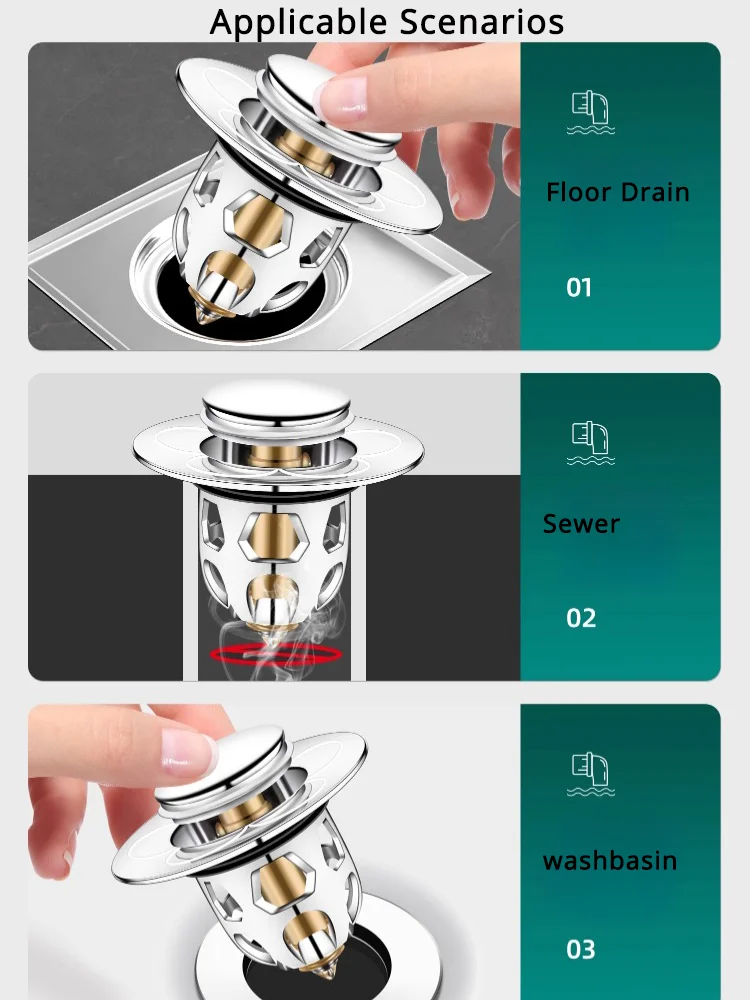 Applicable Scenarios

Floor Drain

01

Sewer

02

washbasin

03