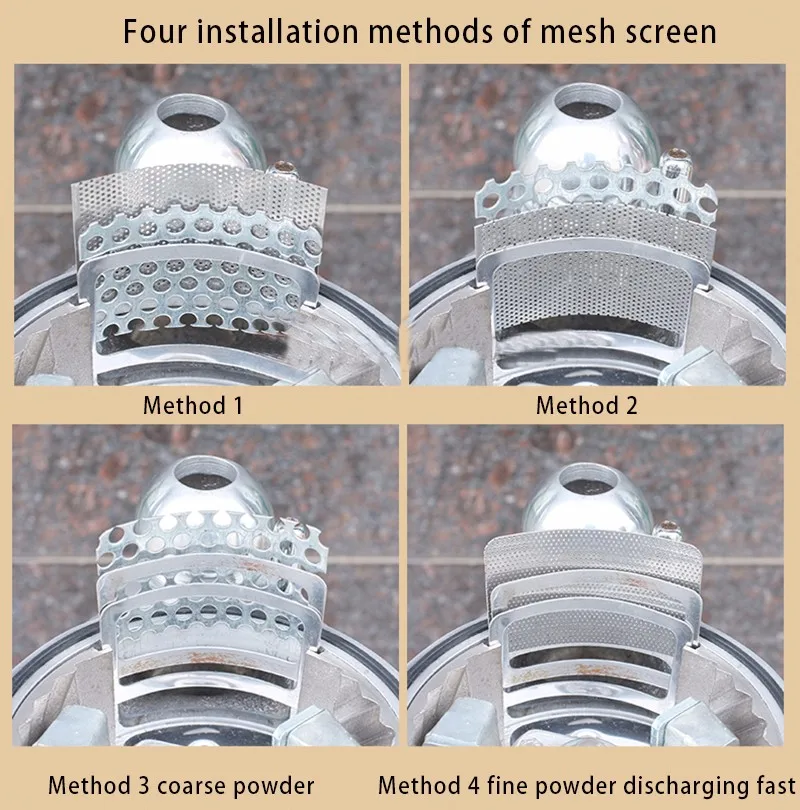 Four installation methods of mesh screen

Method 1

Method 2

Method 3 coarse powder

Method 4 fine powder discharging fast