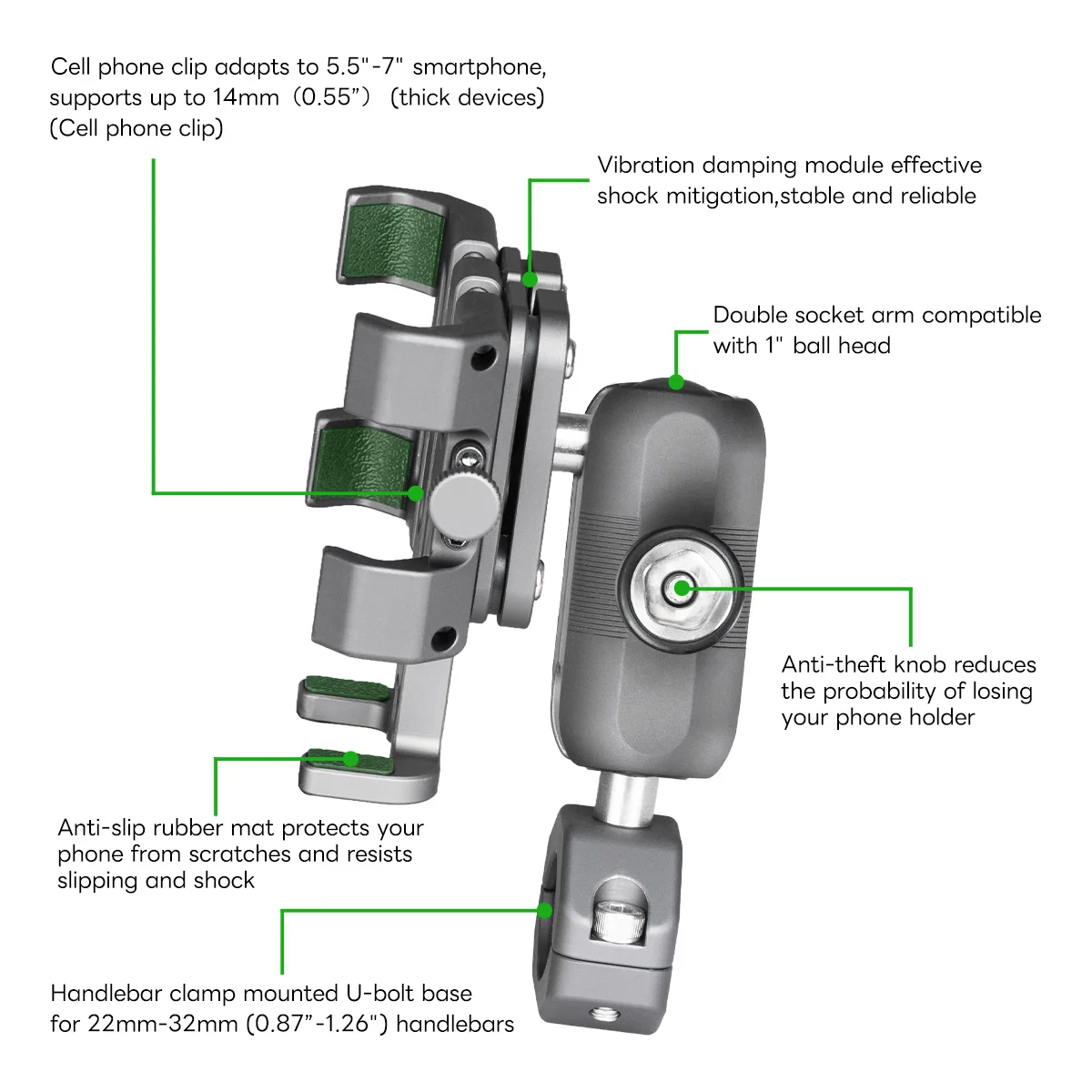 Cell phone clip adapts to 5.5"-7" smartphone, supports up to 14mm（0.55”）（thick devices) (Cell phone clip)

Vibration damping module effective shock mitigation,stable and reliable

Double socket arm compatible with 1" ball head

Anti-theft knob reduces the probability of losing your phone holder

Anti-slip rubber mat protects your phone from scratches and resists slipping and shock

Handlebar clamp mounted U-bolt base for 22mm-32mm (0.87”-1.26") handlebars