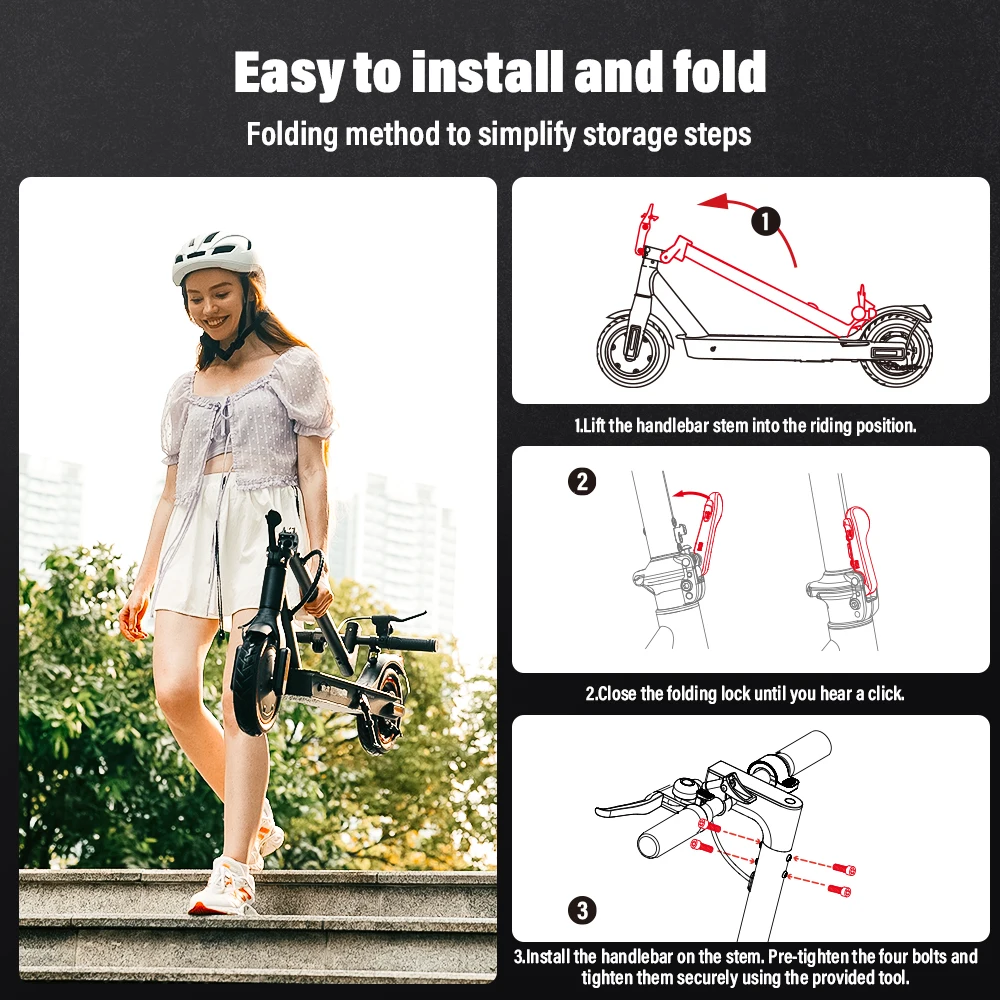 Easy to install and fold

Folding method to simplify storage steps

1

1.Lift the handlebar stem into the riding position.

2

2.Close the folding lock until you hear a click.

3

3.Install the handlebar on the stem. Pre-tighten the four bolts and tighten them securely using the provided tool.