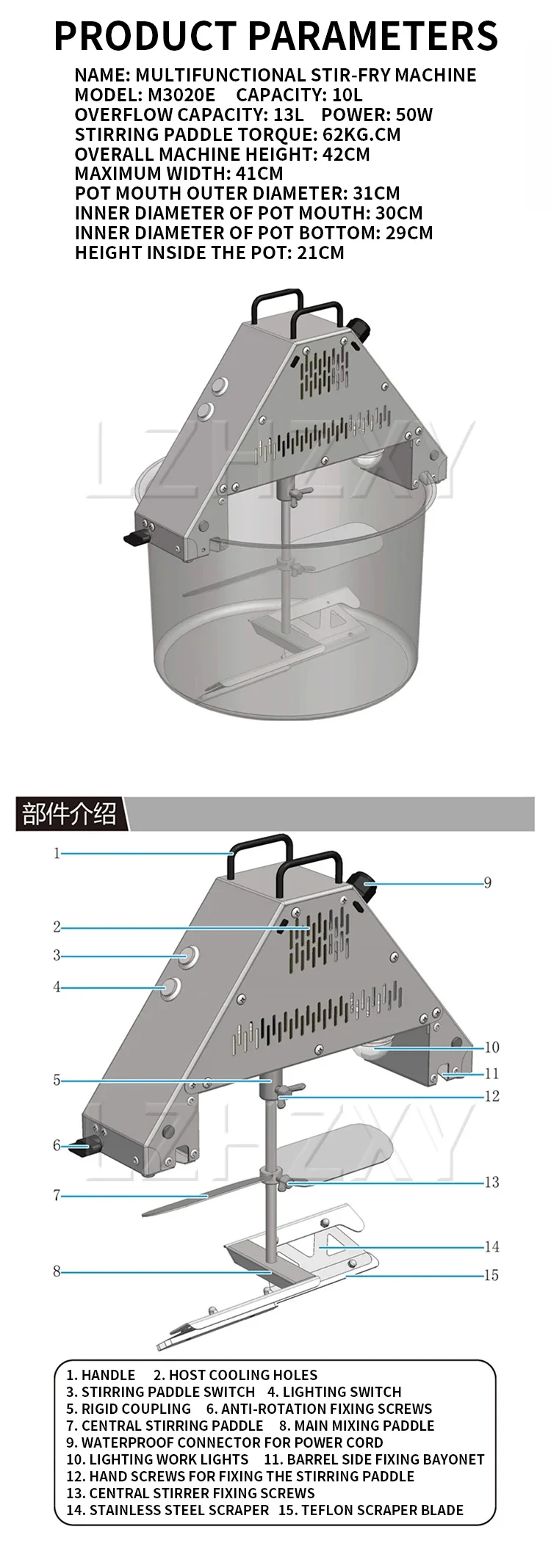 PRODUCT PARAMETERS

NAME: MULTIFUNCTIONAL STIR-FRY MACHINE
MODEL: M3020E CAPACITY: 10L
OVERFLOW CAPACITY: 13L POWER: 50W
STIRRING PADDLE TORQUE: 62KG.CM
OVERALL MACHINE HEIGHT: 42CM
MAXIMUM WIDTH: 41CM
POT MOUTH OUTER DIAMETER: 31CM
INNER DIAMETER OF POT MOUTH: 30CM
INNER DIAMETER OF POT BOTTOM: 29CM
HEIGHT INSIDE THE POT: 21CM

LZHZXY

部件介绍

1
2
3
4
5
6
7
8
9
10
11
12
13
14
15

LZHZXY

1. HANDLE 2. HOST COOLING HOLES
3. STIRRING PADDLE SWITCH 4. LIGHTING SWITCH
5. RIGID COUPLING 6. ANTI-ROTATION FIXING SCREWS
7. CENTRAL STIRRING PADDLE 8. MAIN MIXING PADDLE
9. WATERPROOF CONNECTOR FOR POWER CORD
10. LIGHTING WORK LIGHTS 11. BARREL SIDE FIXING BAYONET
12. HAND SCREWS FOR FIXING THE STIRRING PADDLE
13. CENTRAL STIRRER FIXING SCREWS
14. STAINLESS STEEL SCRAPER 15. TEFLON SCRAPER BLADE