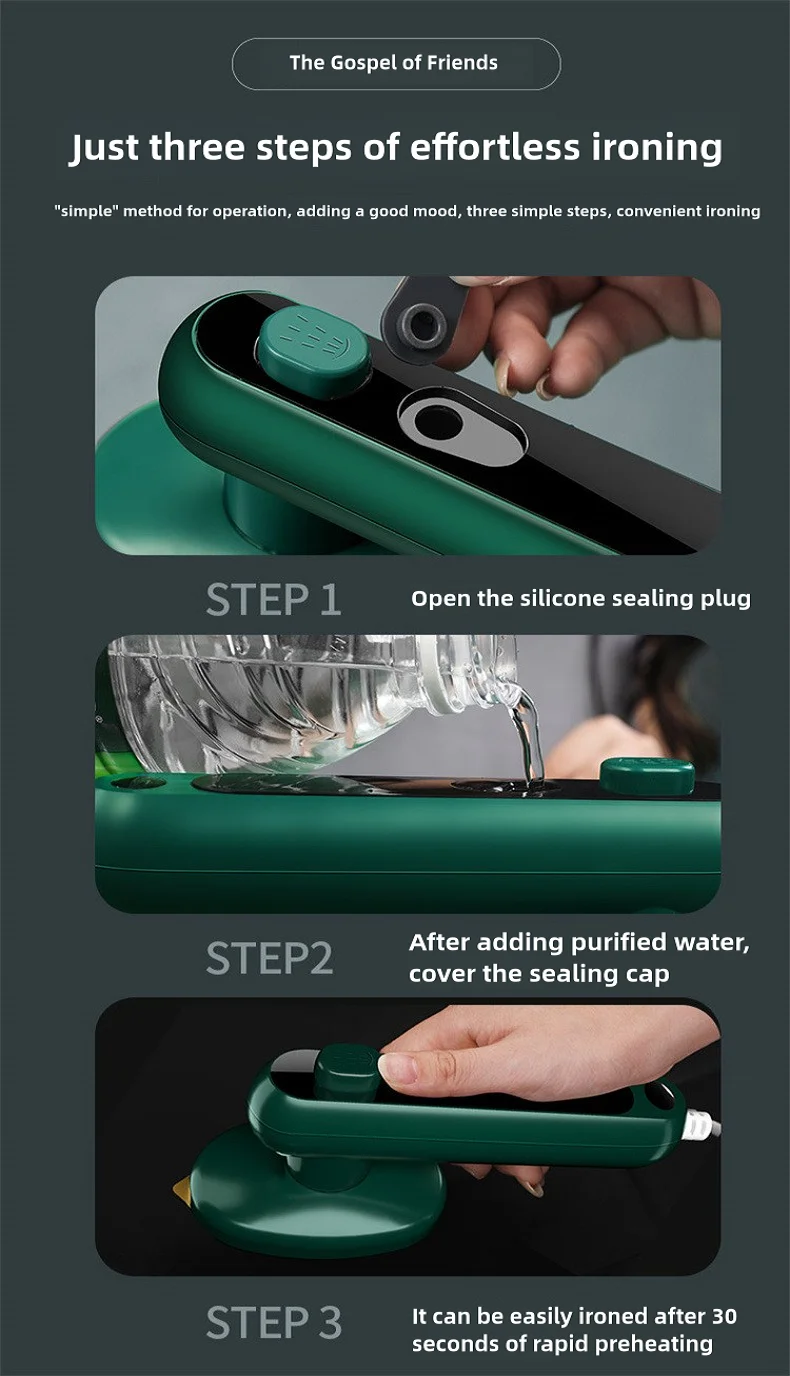 The Gospel of Friends

Just three steps of effortless ironing

"simple" method for operation, adding a good mood, three simple steps, convenient ironing

STEP 1

Open the silicone sealing plug

STEP2

After adding purified water, cover the sealing cap

STEP 3

It can be easily ironed after 30 seconds of rapid preheating