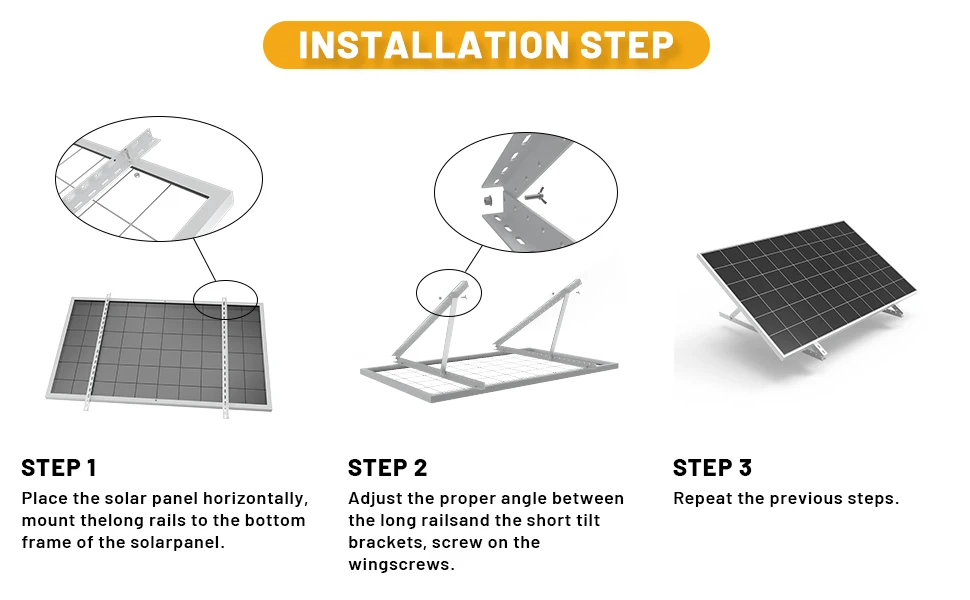 INSTALLATION STEP

STEP 1
Place the solar panel horizontally, mount thelong rails to the bottom frame of the solarpanel.

STEP 2
Adjust the proper angle between the long railsand the short tilt brackets, screw on the wingscrews.

STEP 3
Repeat the previous steps.