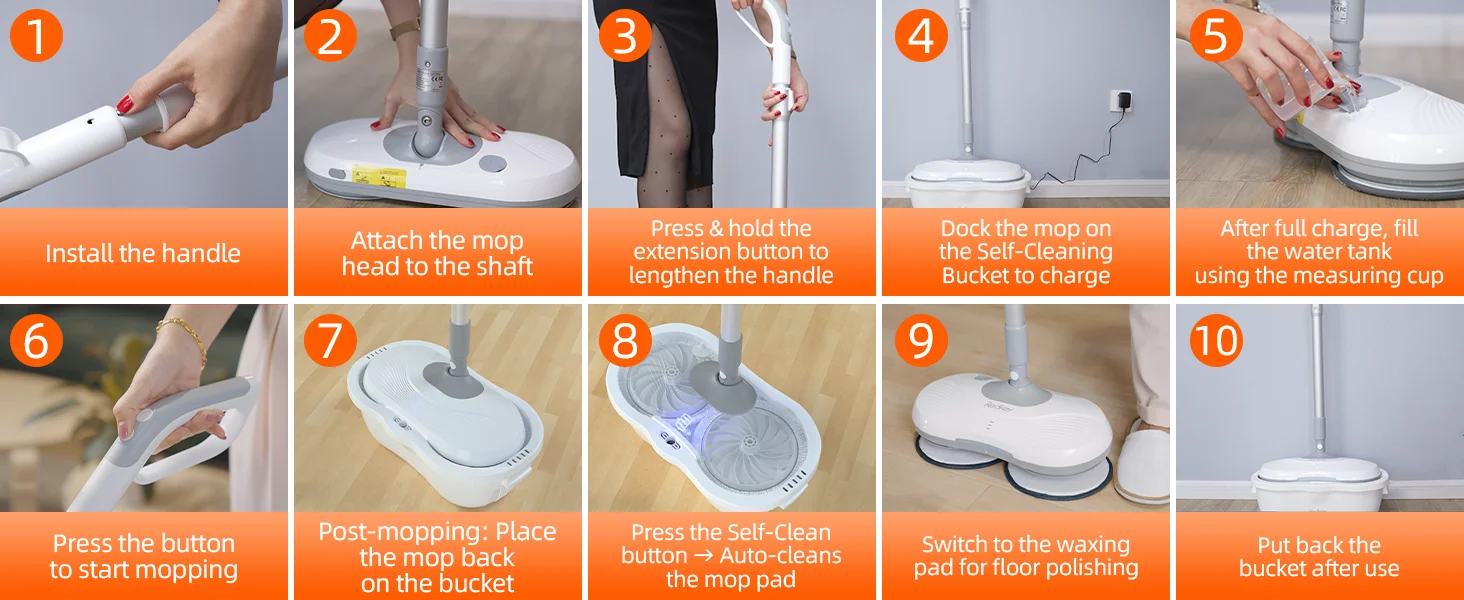 1

Install the handle

2

Attach the mop head to the shaft

3

Press & hold the extension button to lengthen the handle

4

Dock the mop on the Self-Cleaning Bucket to charge

5

After full charge, fill the water tank using the measuring cup

6

Press the button to start mopping

7

Post-mopping: Place the mop back on the bucket

8

Press the Self-Clean button → Auto-cleans the mop pad

9

Switch to the waxing pad for floor polishing

10

Put back the bucket after use