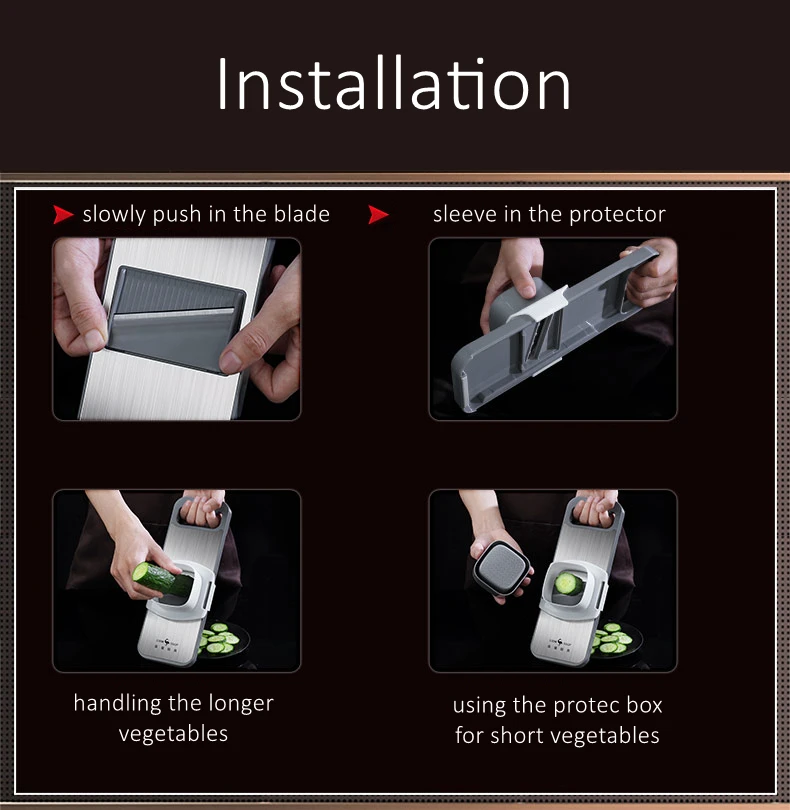 Installation

slowly push in the blade

sleeve in the protector

handling the longer vegetables

using the protec box for short vegetables