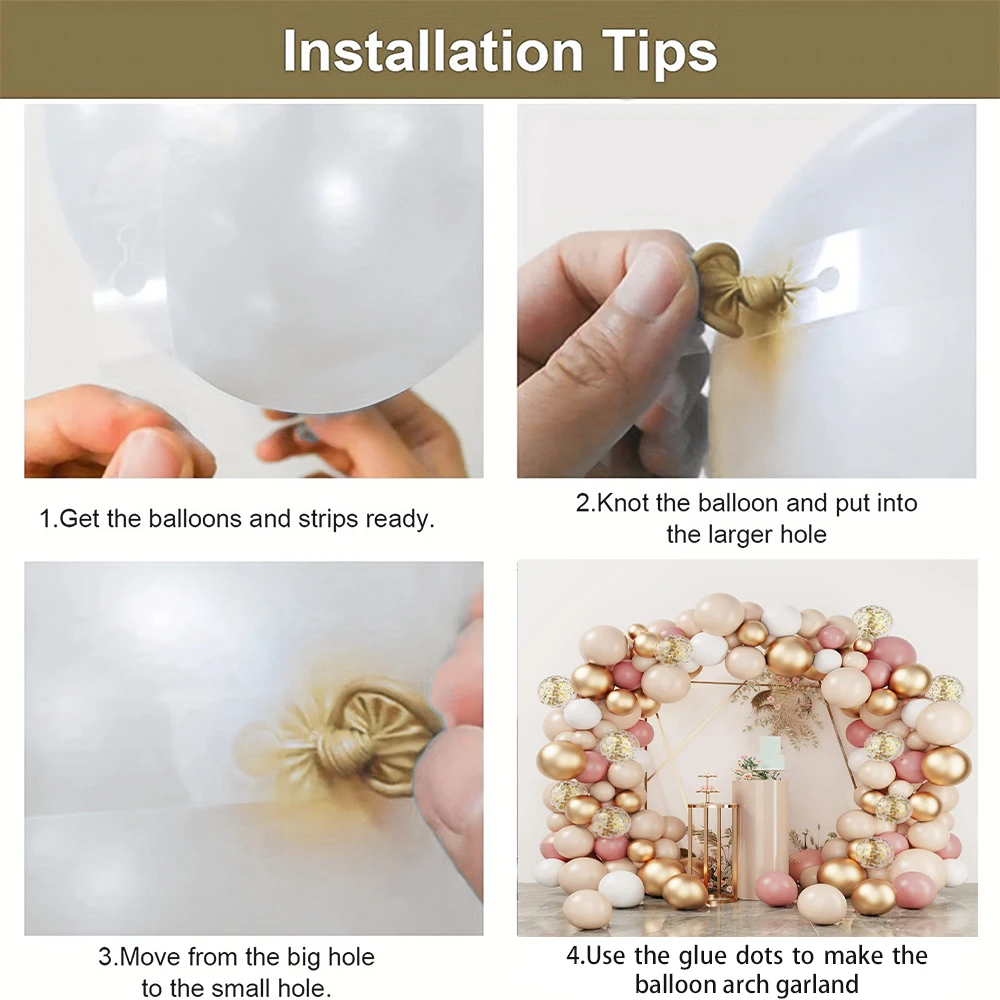 Installation Tips

1.Get the balloons and strips ready.

2.Knot the balloon and put into the larger hole

3.Move from the big hole to the small hole.

4.Use the glue dots to make the balloon arch garland