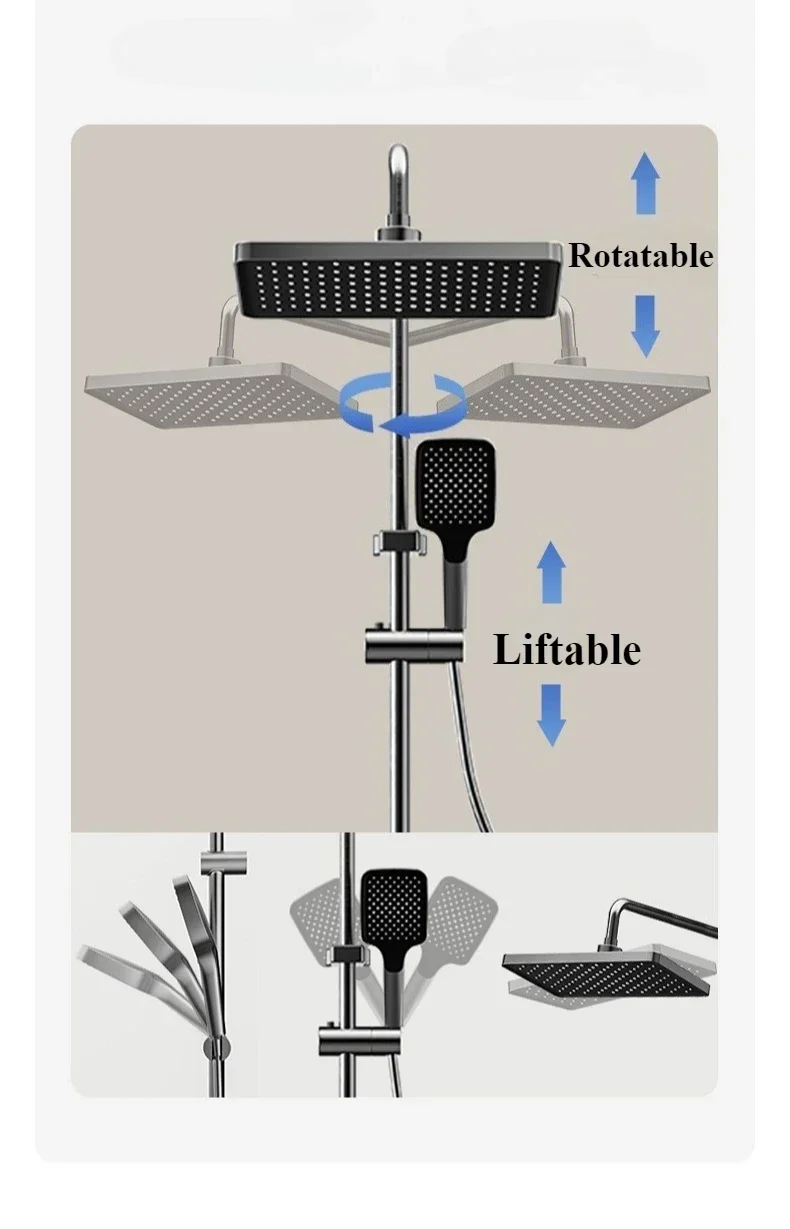 Rotatable

Liftable